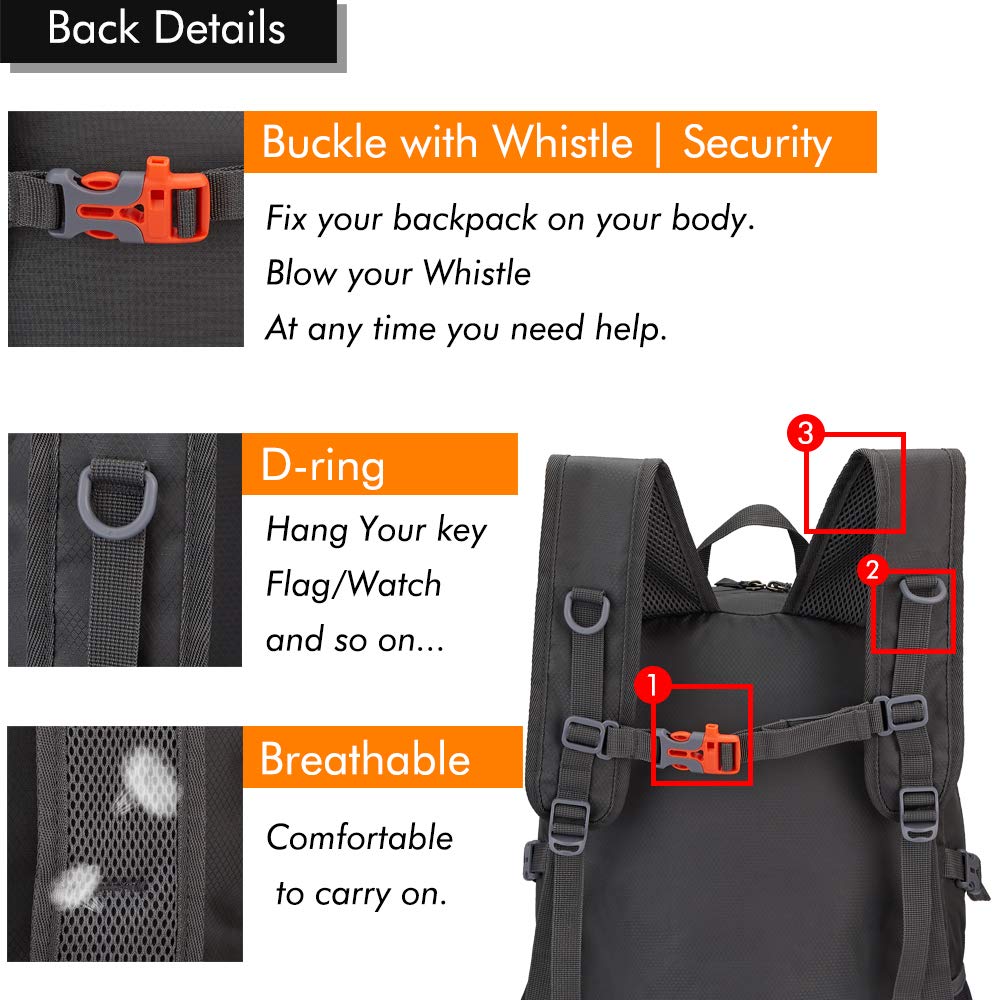 Back Details

Buckle with Whistle | Security

Fix your backpack on your body.
Blow your Whistle
At any time you need help.

D-ring

Hang Your key
Flag/Watch
and so on...

Breathable

Comfortable
to carry on.

3

2

1