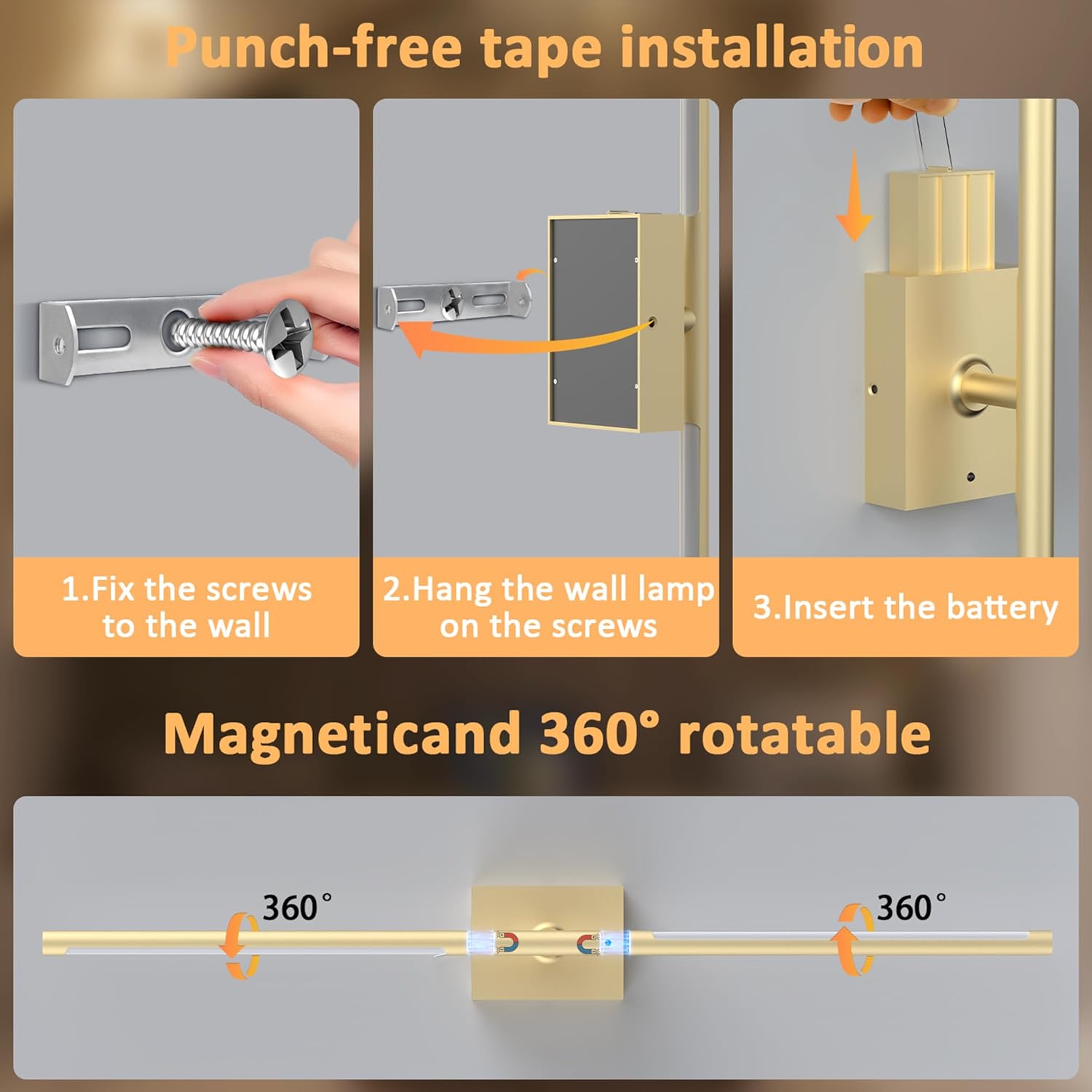 Punch-free tape installation

1.Fix the screws to the wall

2.Hang the wall lamp on the screws

3.Insert the battery

Magneticand 360° rotatable

360°

360°