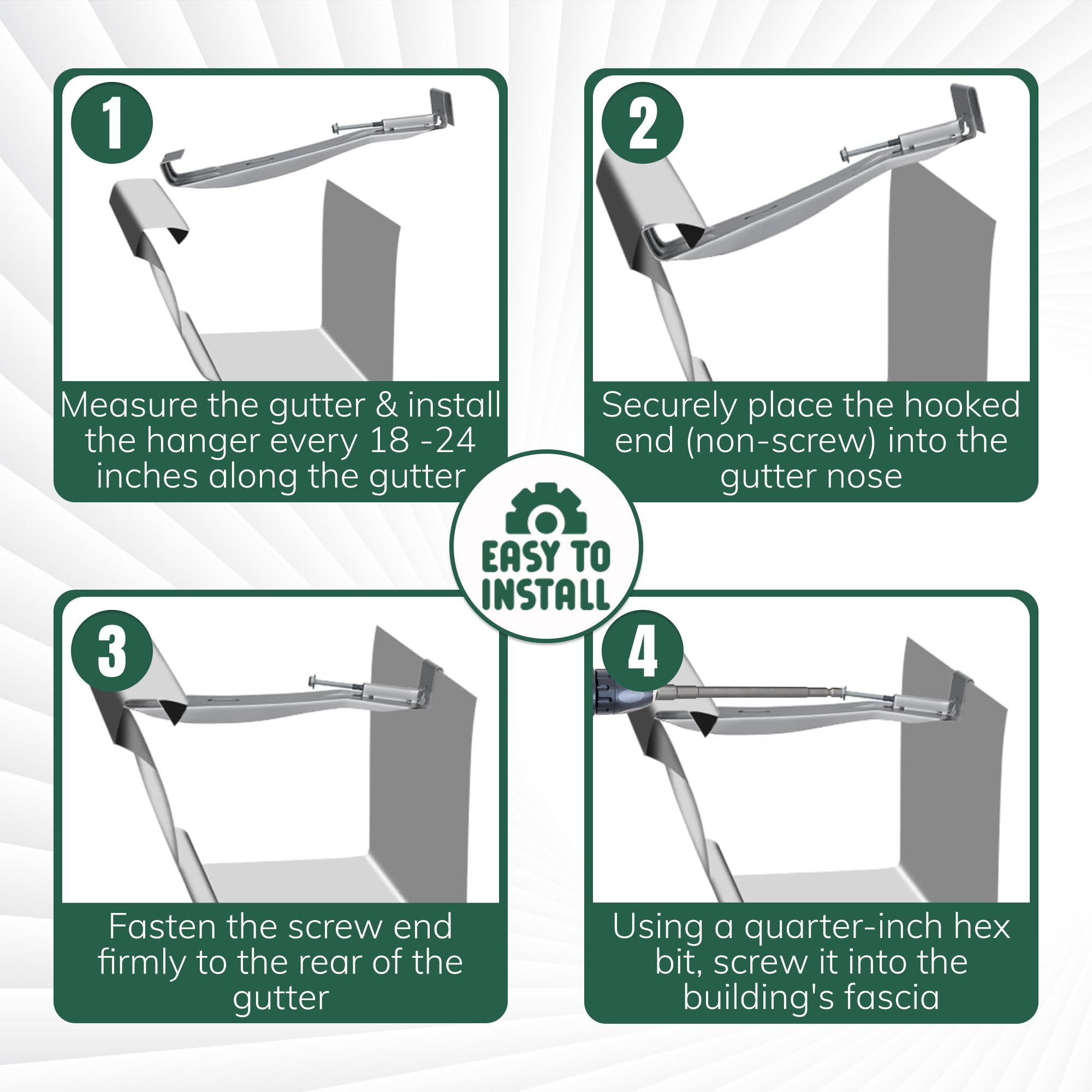 1

Measure the gutter & install the hanger every 18 -24 inches along the gutter

2

Securely place the hooked end (non-screw) into the gutter nose

EASY TO INSTALL

3

Fasten the screw end firmly to the rear of the gutter

4

Using a quarter-inch hex bit, screw it into the building's fascia