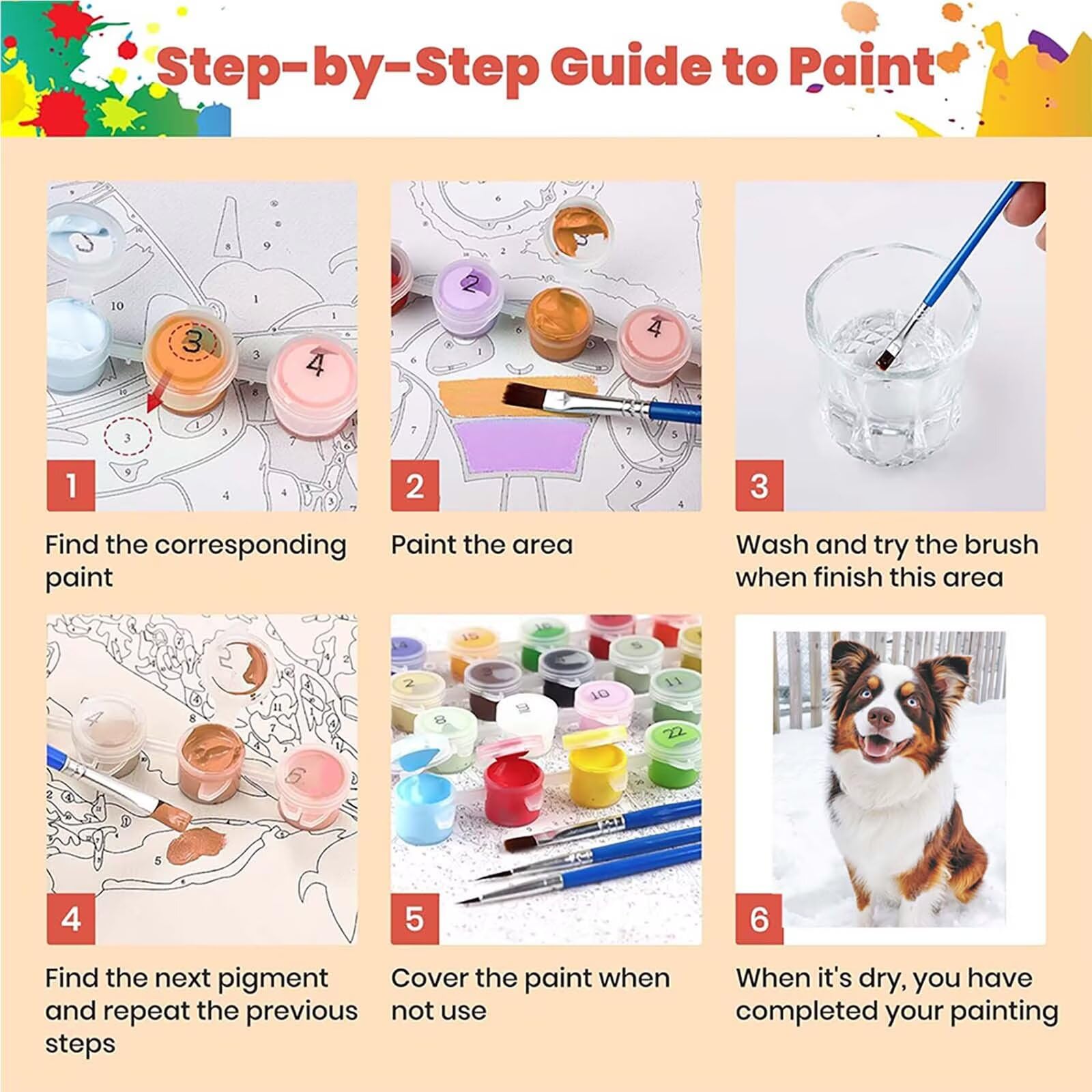 Step-by-Step Guide to Paint

1

Find the corresponding paint

2

Paint the area

3

Wash and try the brush when finish this area

4

Find the next pigment and repeat the previous steps

5

Cover the paint when not use

6

When it's dry, you have completed your painting