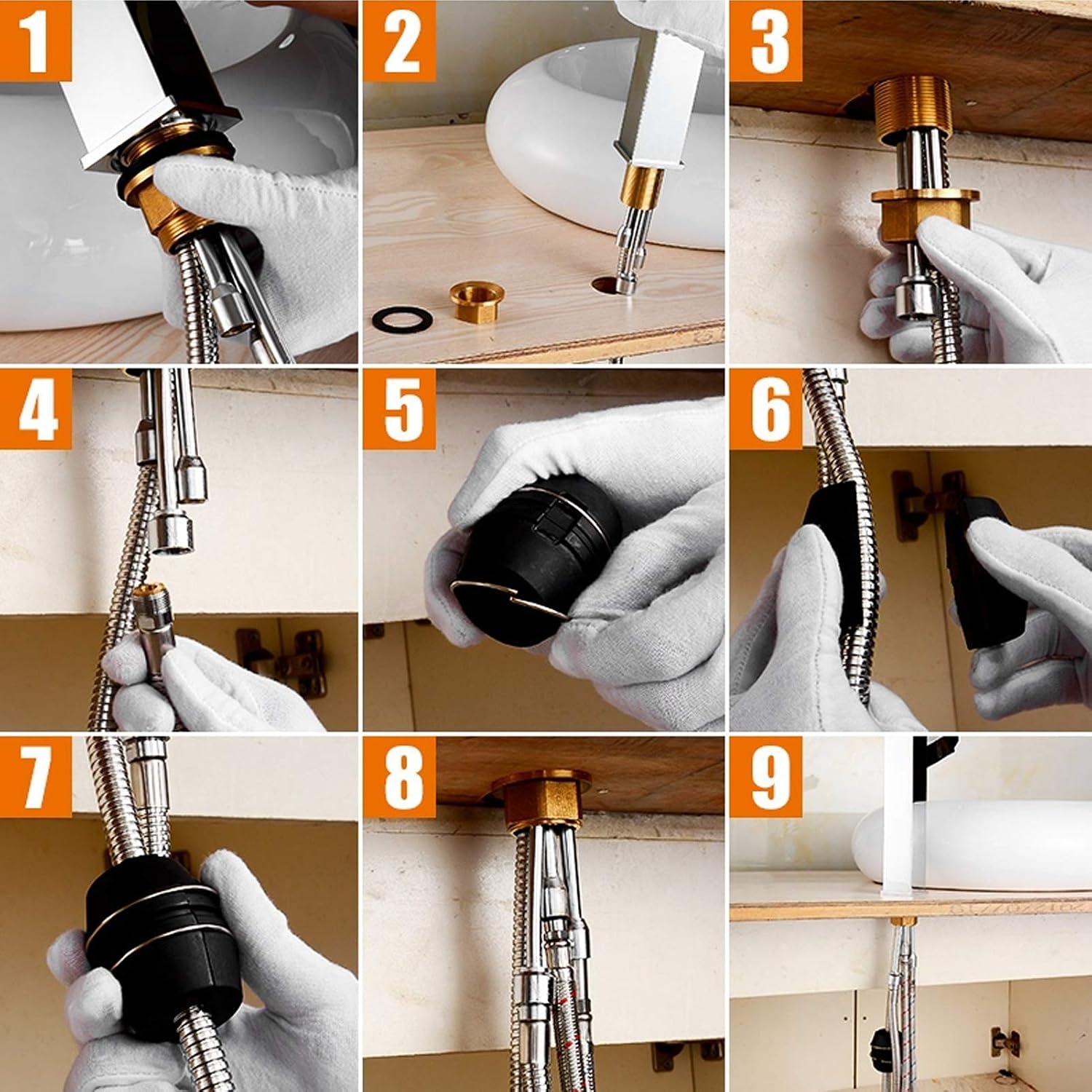 1

2

3

4

5

6

7

8

9