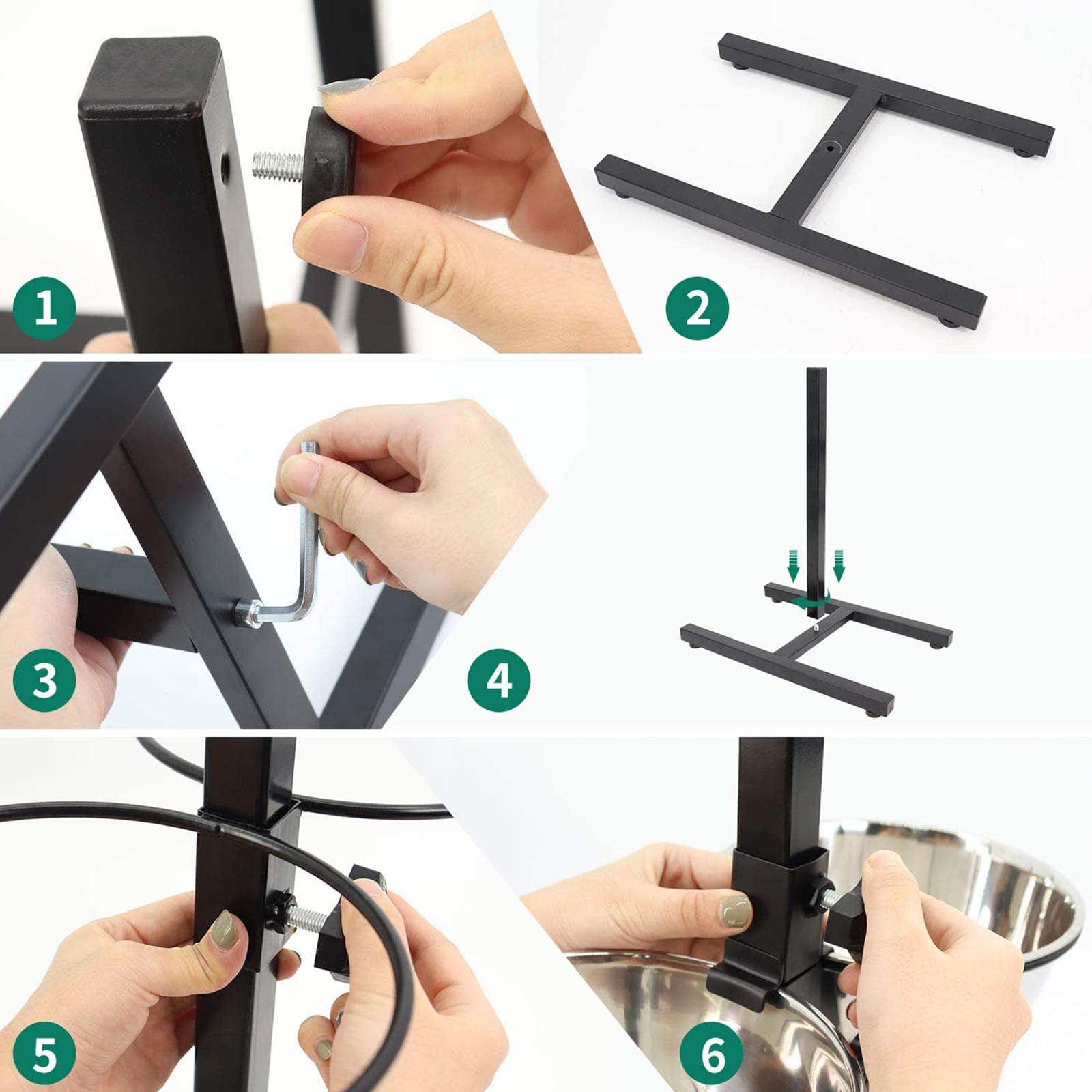 1

2

3

4

5

6