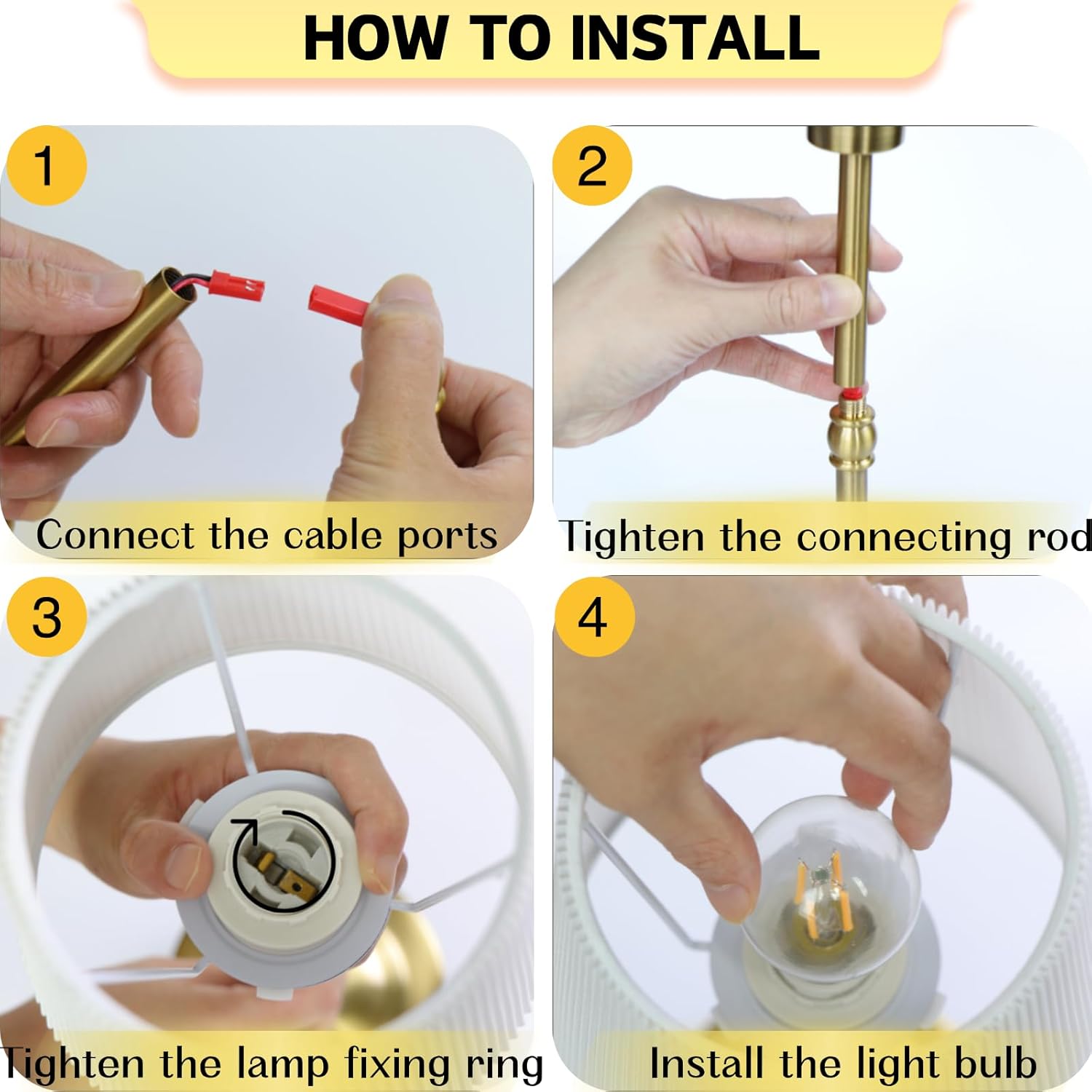 HOW TO INSTALL

1

Connect the cable ports

2

Tighten the connecting rod

3

Tighten the lamp fixing ring

4

Install the light bulb