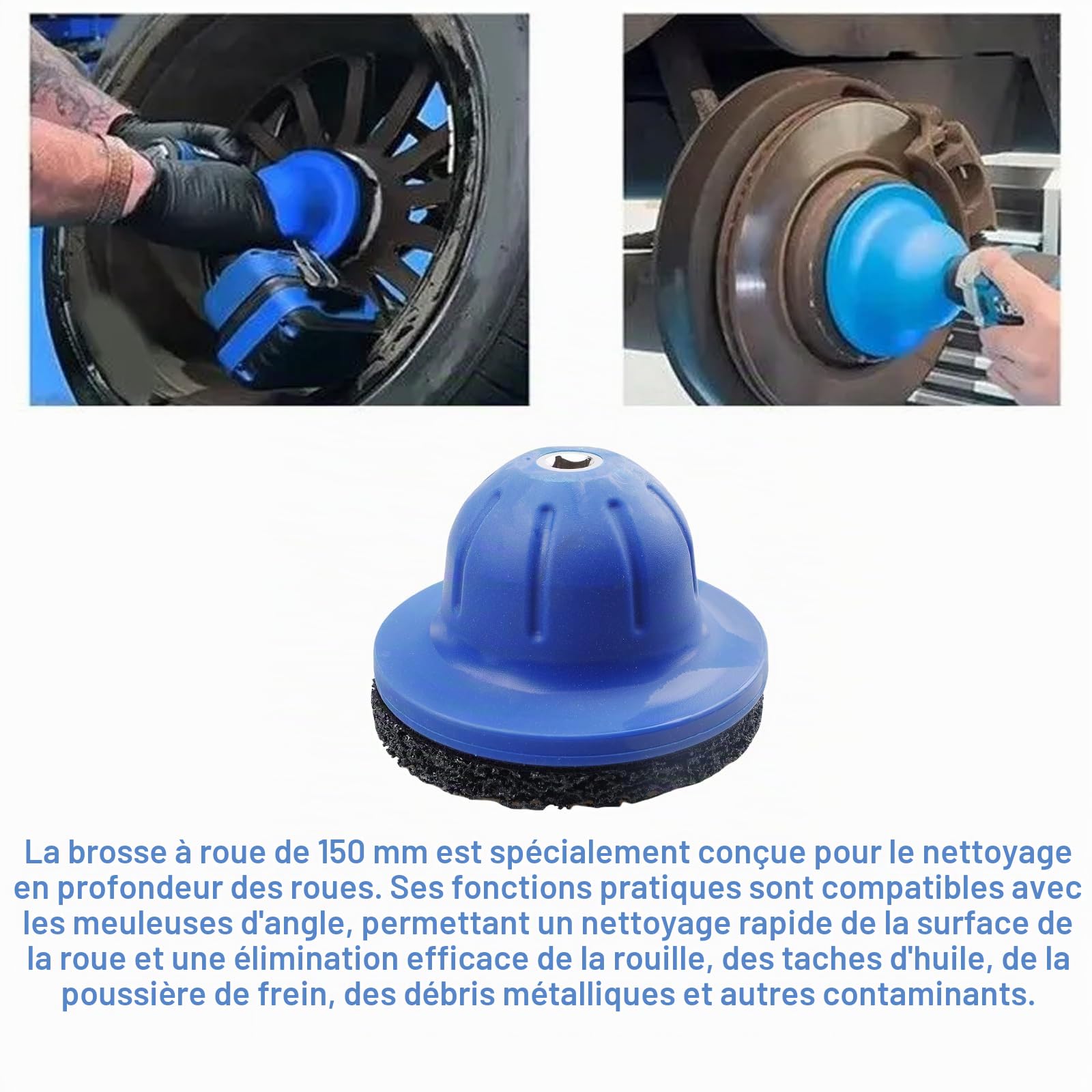 La brosse à roue de 150 mm est spécialement conçue pour le nettoyage en profondeur des roues. Ses fonctions pratiques sont compatibles avec les meuleuses d'angle, permettant un nettoyage rapide de la surface de la roue et une élimination efficace de la rouille, des taches d'huile, de la poussière de frein, des débris métalliques et autres contaminants.