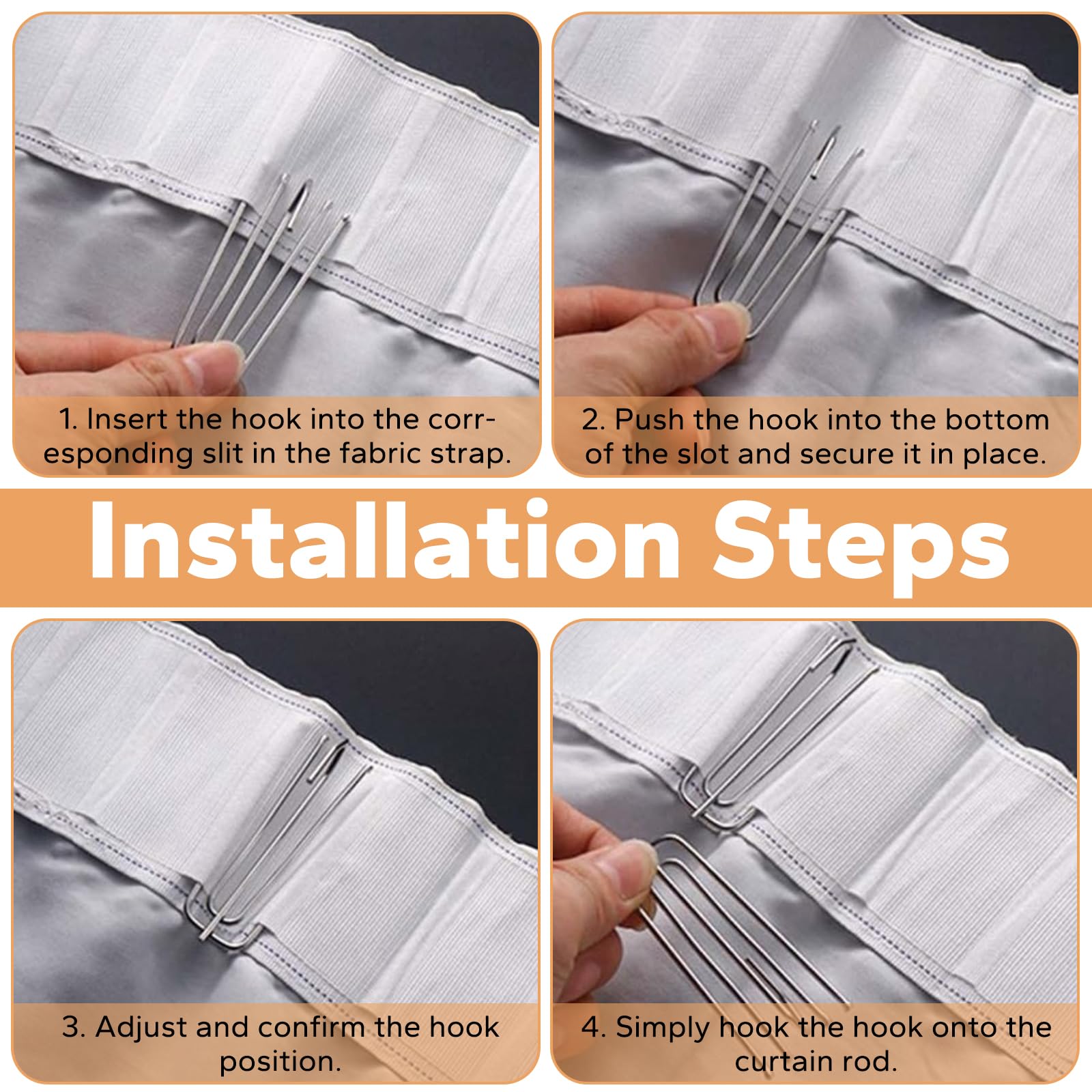 1. Insert the hook into the corresponding slit in the fabric strap.

2. Push the hook into the bottom of the slot and secure it in place.

Installation Steps

3. Adjust and confirm the hook position.

4. Simply hook the hook onto the curtain rod.