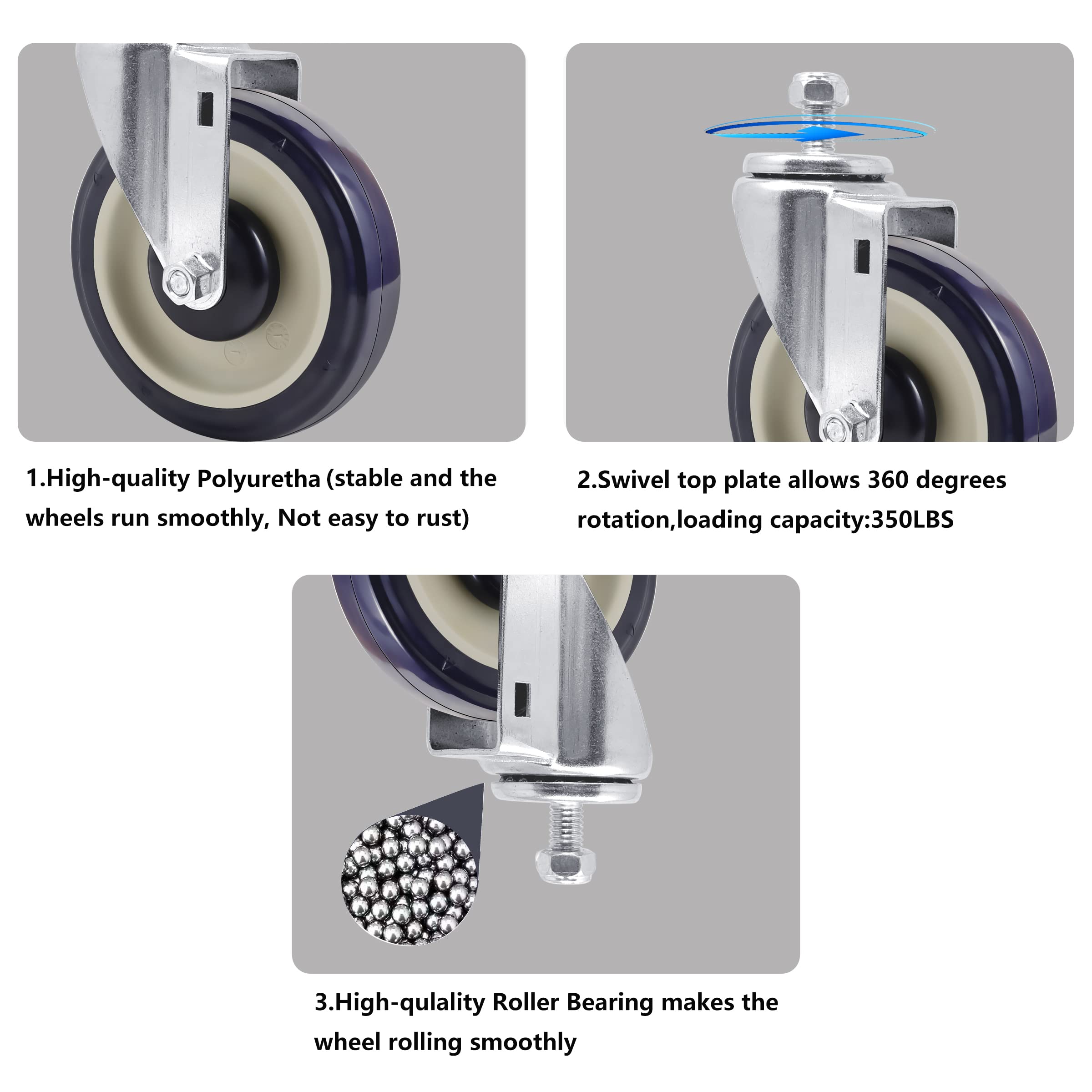 1.High-quality Polyuretha (stable and the wheels run smoothly, Not easy to rust)

2.Swivel top plate allows 360 degrees rotation,loading capacity:350LBS

3.High-qulality Roller Bearing makes the wheel rolling smoothly