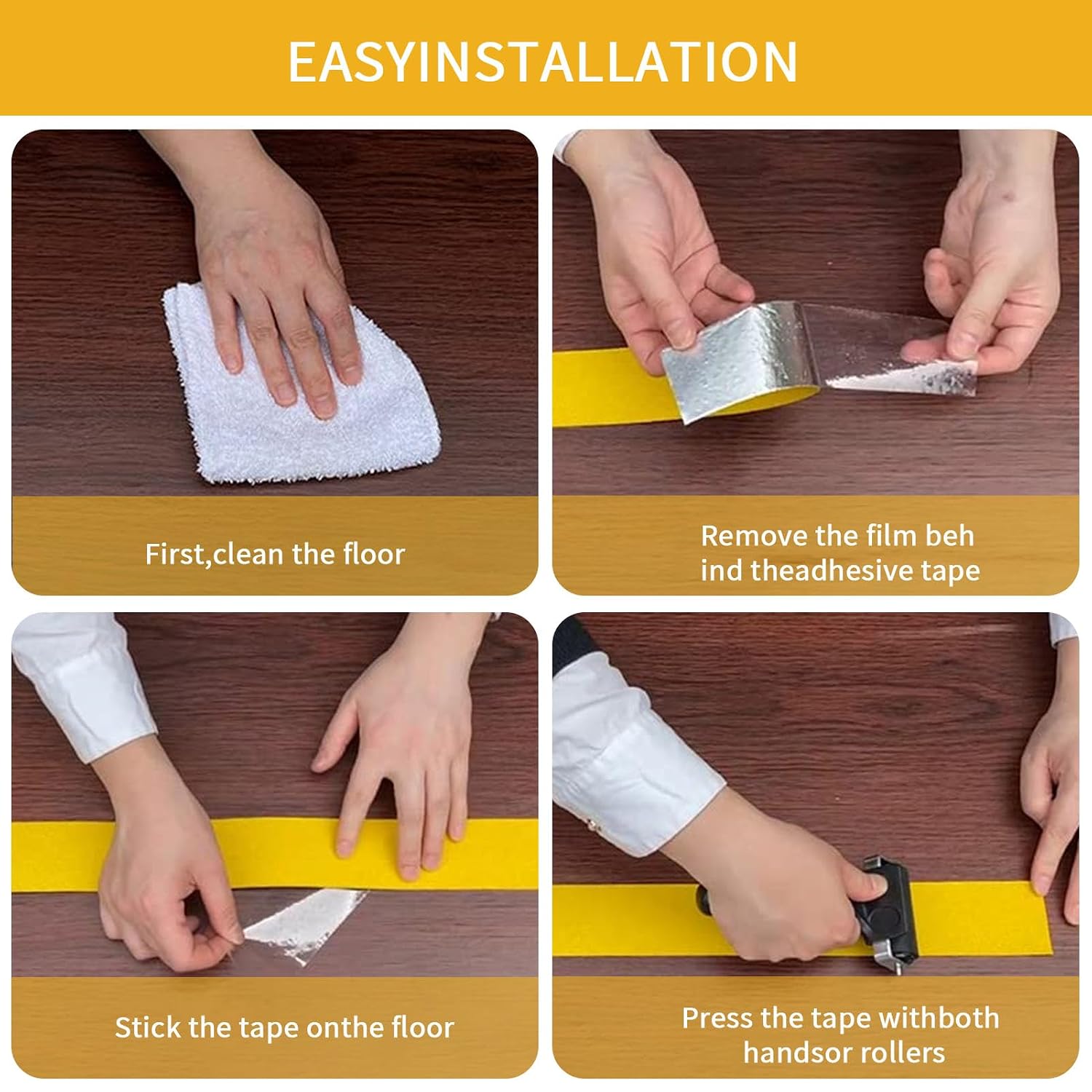 EASYINSTALLATION

First,clean the floor

Remove the film beh ind theadhesive tape

Stick the tape onthe floor

Press the tape withboth handsor rollers