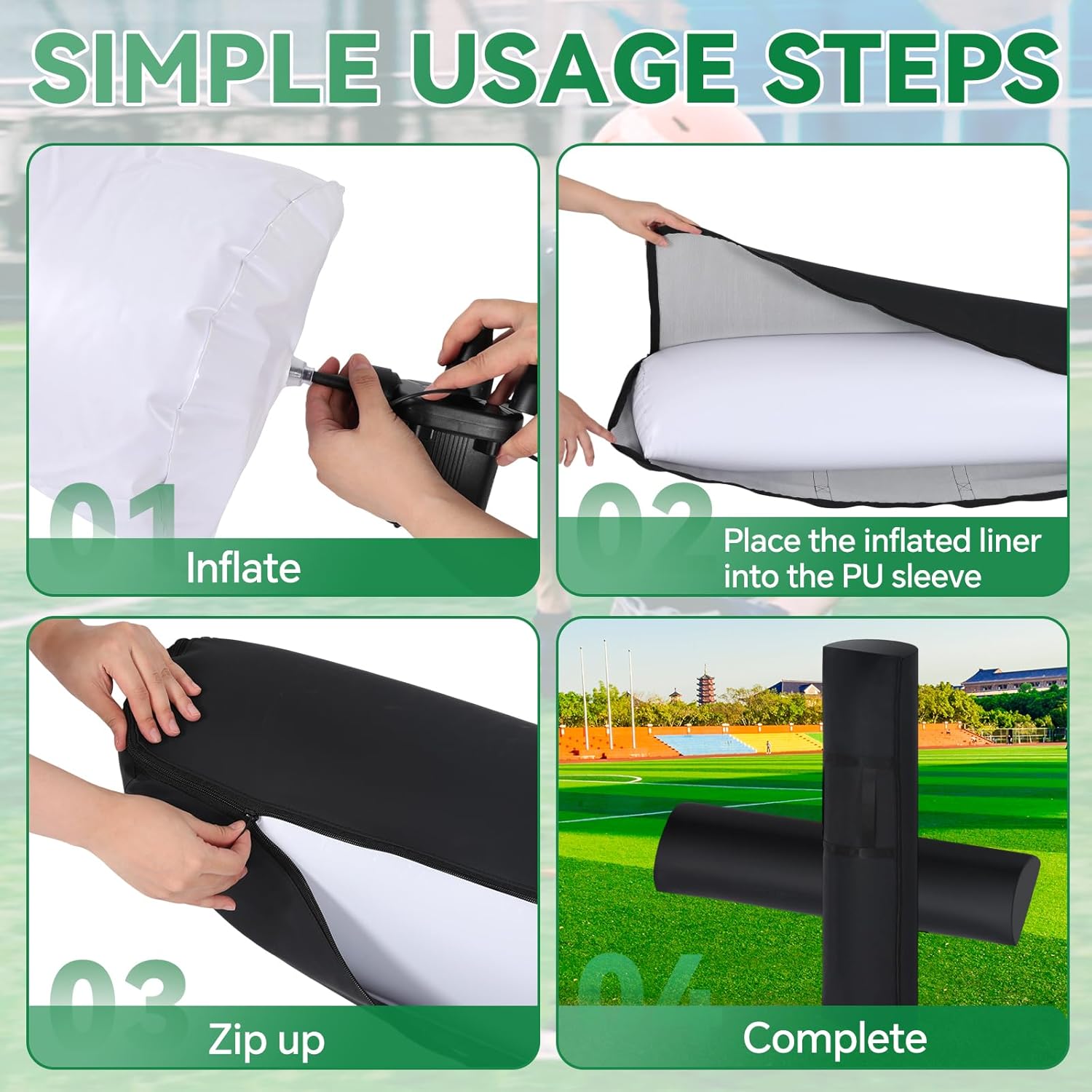 SIMPLE USAGE STEPS

01
Inflate

02
Place the inflated liner into the PU sleeve

03
Zip up

04
Complete