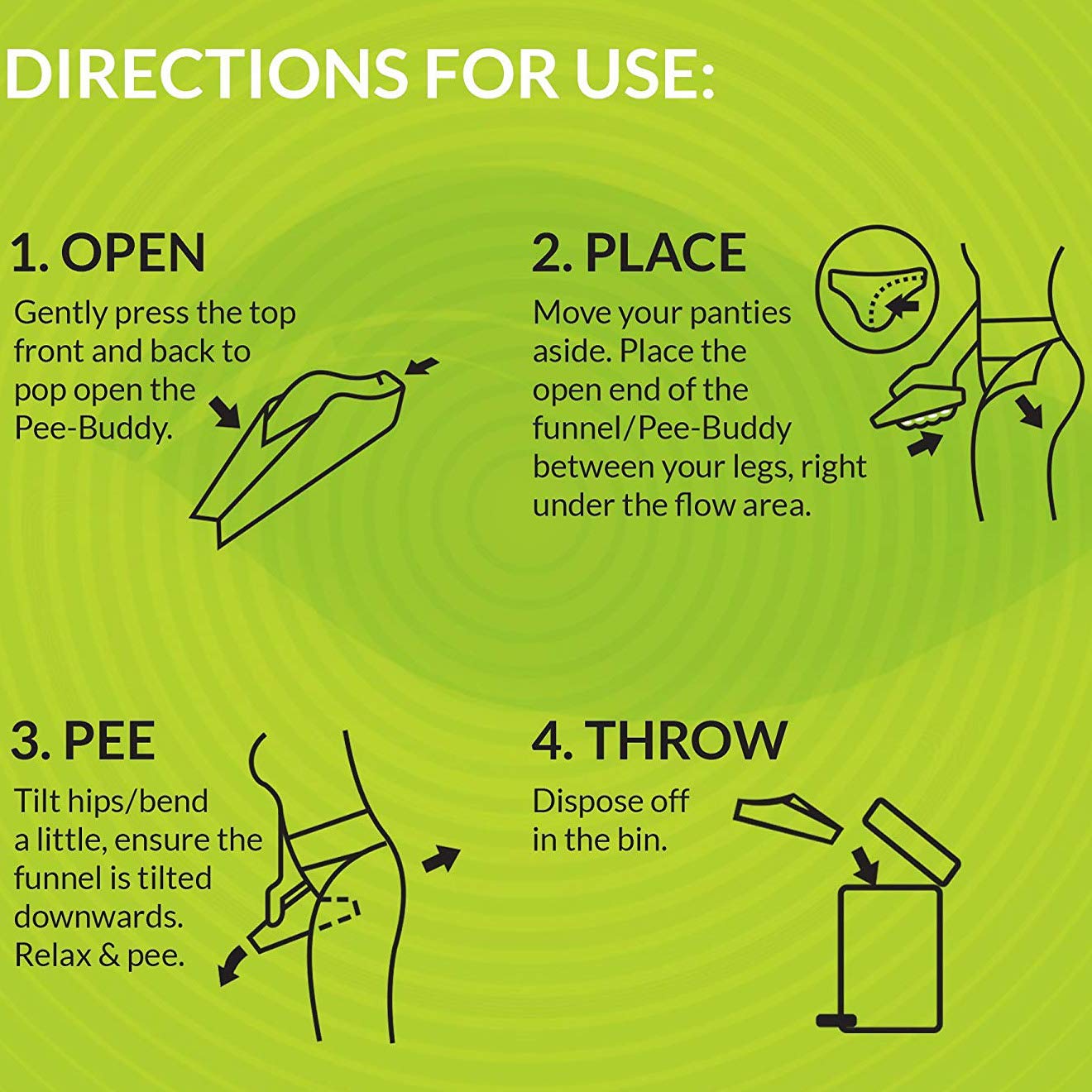 DIRECTIONS FOR USE:

1. OPEN
Gently press the top front and back to pop open the Pee-Buddy.

2. PLACE
Move your panties aside. Place the open end of the funnel/Pee-Buddy between your legs, right under the flow area.

3. PEE
Tilt hips/bend a little, ensure the funnel is tilted downwards. Relax & pee.

4. THROW
Dispose off in the bin.