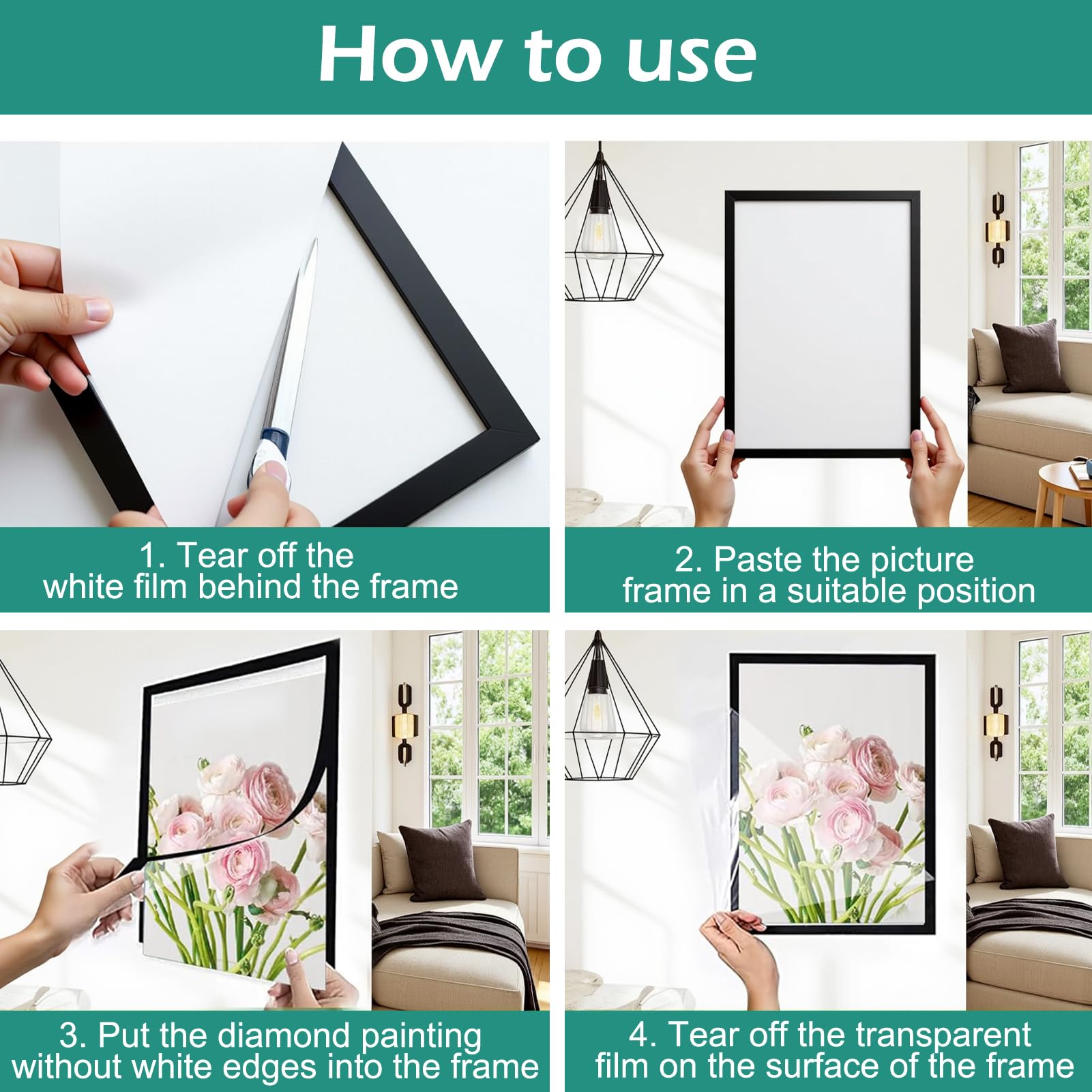 How to use

1. Tear off the white film behind the frame

2. Paste the picture frame in a suitable position

3. Put the diamond painting without white edges into the frame

4. Tear off the transparent film on the surface of the frame