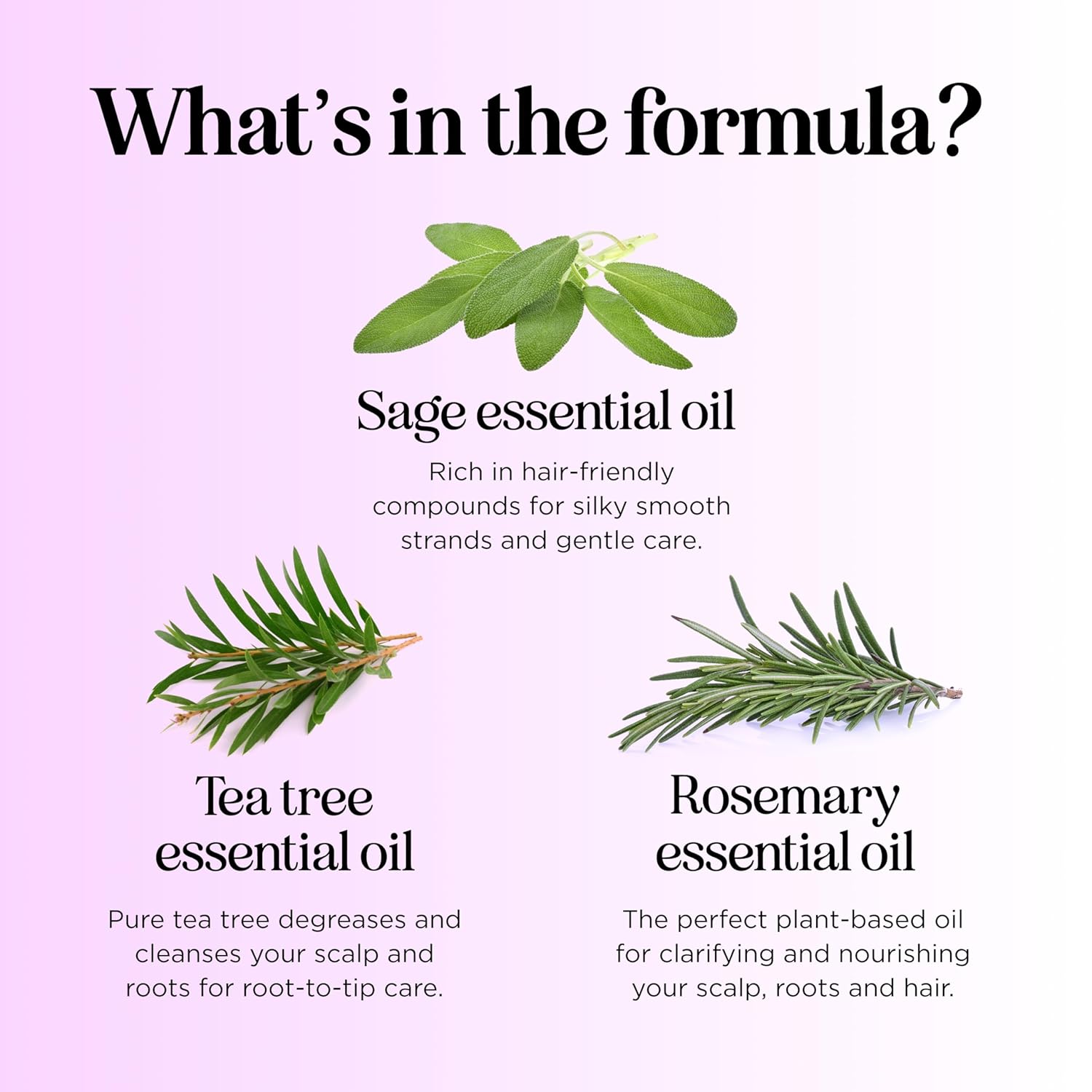 What's in the formula?

Sage essential oil

Rich in hair-friendly compounds for silky smooth strands and gentle care.

Tea tree essential oil

Pure tea tree degreases and cleanses your scalp and roots for root-to-tip care.

Rosemary essential oil

The perfect plant-based oil for clarifying and nourishing your scalp, roots and hair.