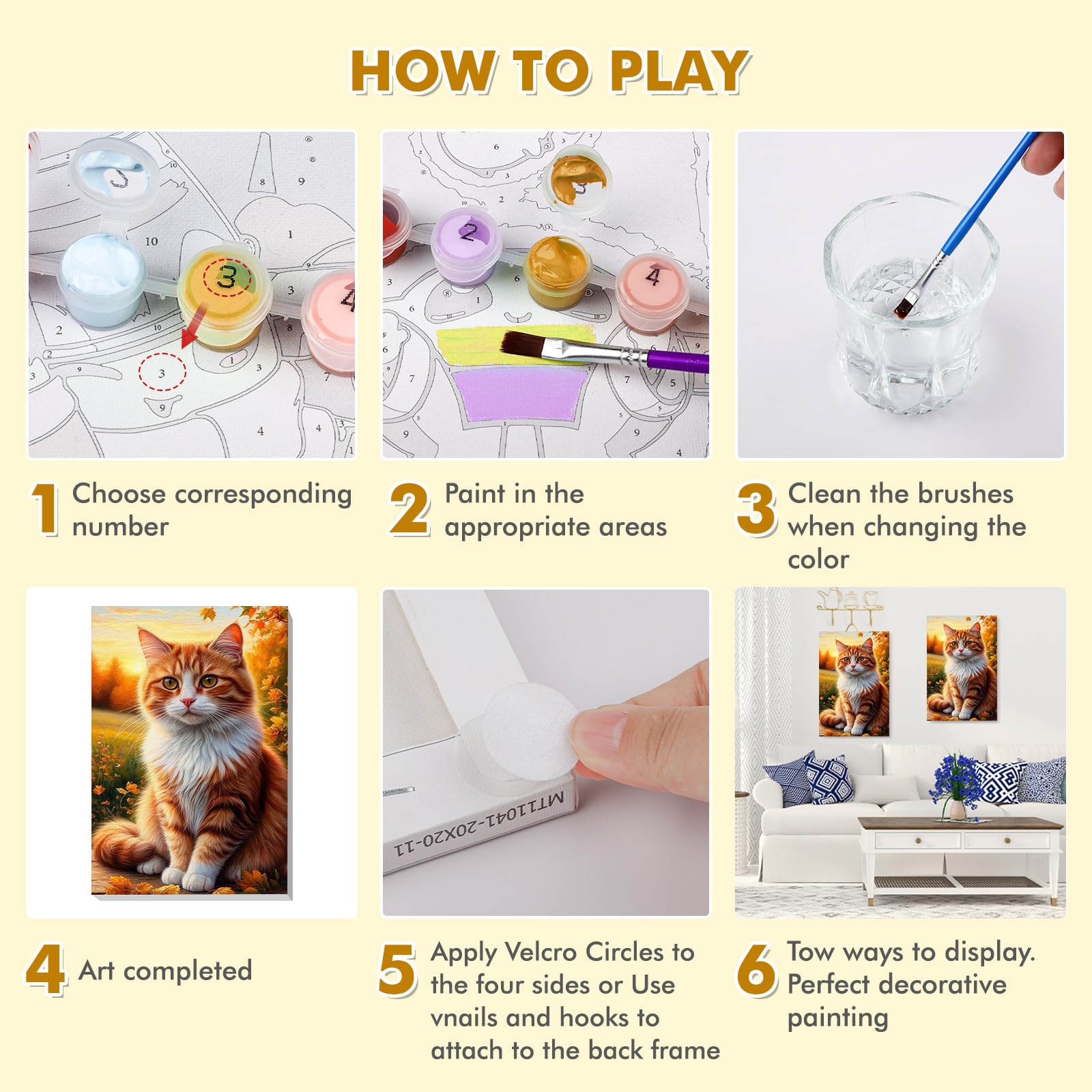 HOW TO PLAY

1 Choose corresponding number

2 Paint in the appropriate areas

3 Clean the brushes when changing the color

MT11041-20X20-11

4 Art completed

5 Apply Velcro Circles to the four sides or Use vnails and hooks to attach to the back frame

6 Tow ways to display. Perfect decorative painting