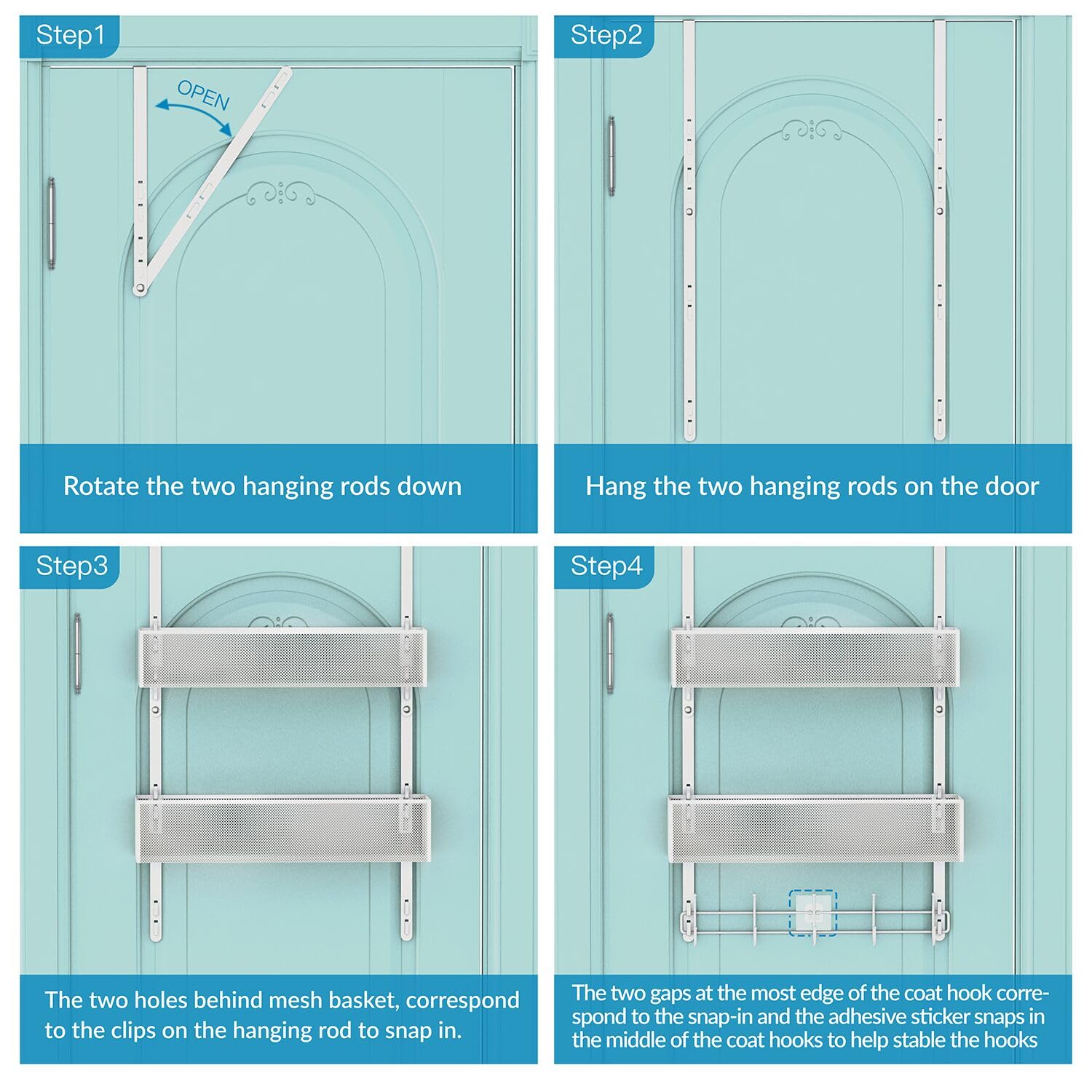 Step1

OPEN

Rotate the two hanging rods down

Step2

Hang the two hanging rods on the door

Step3

The two holes behind mesh basket, correspond to the clips on the hanging rod to snap in.

Step4

The two gaps at the most edge of the coat hook correspond to the snap-in and the adhesive sticker snaps in the middle of the coat hooks to help stable the hooks