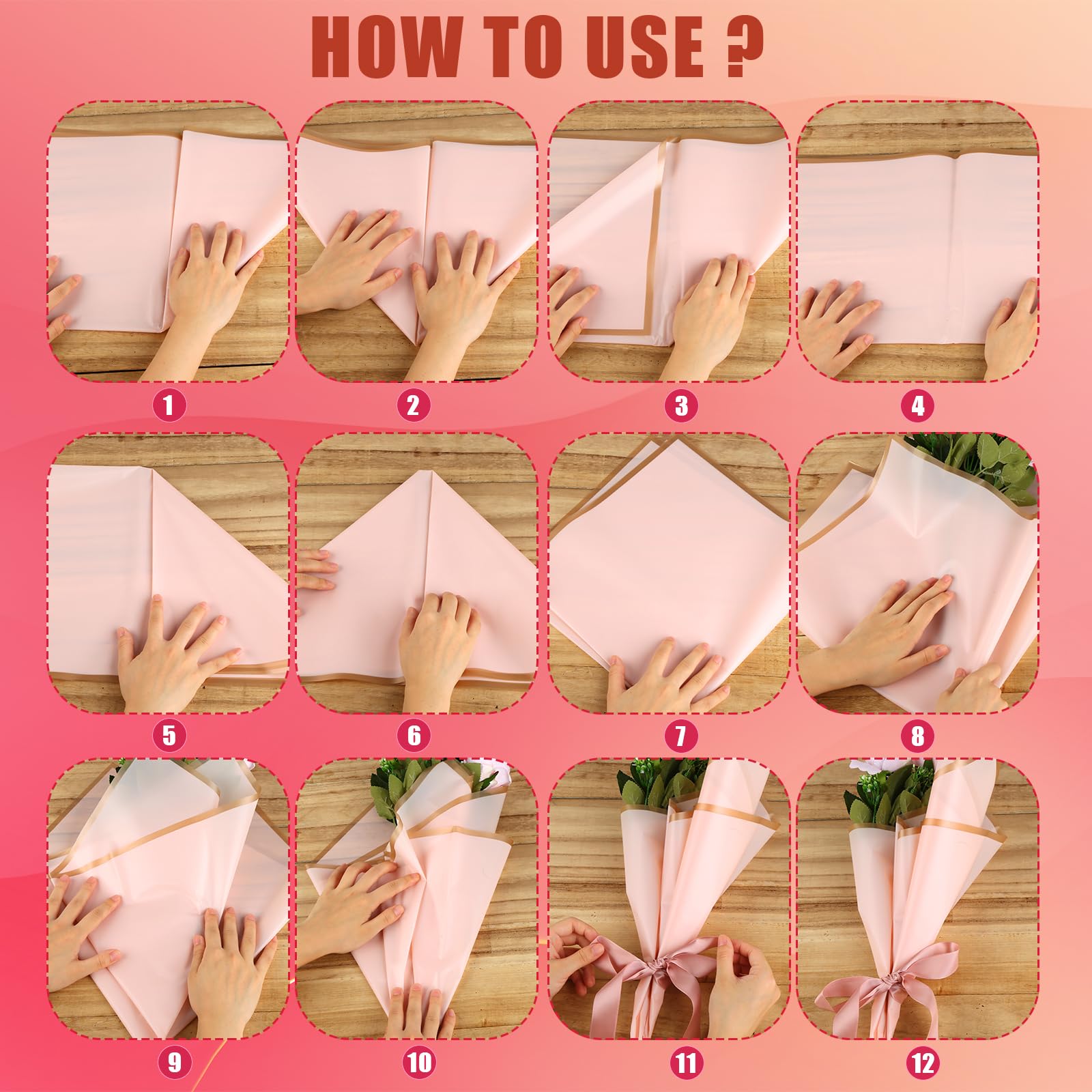 HOW TO USE ?

1

2

3

4

5

6

7

8

9

10

11

12