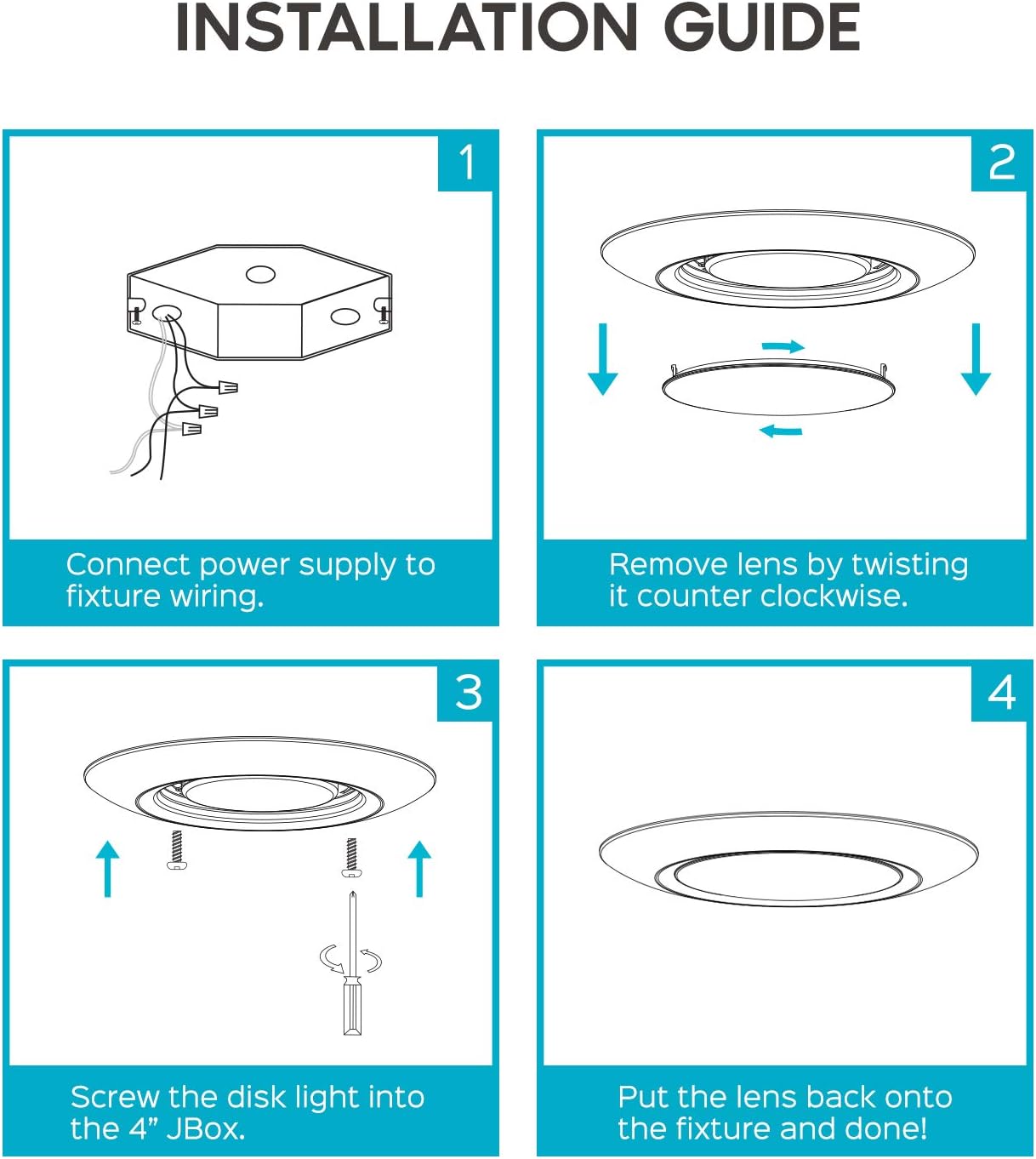 INSTALLATION GUIDE

1

Connect power supply to fixture wiring.

2

Remove lens by twisting it counter clockwise.

3

Screw the disk light into the 4” JBox.

4

Put the lens back onto the fixture and done!