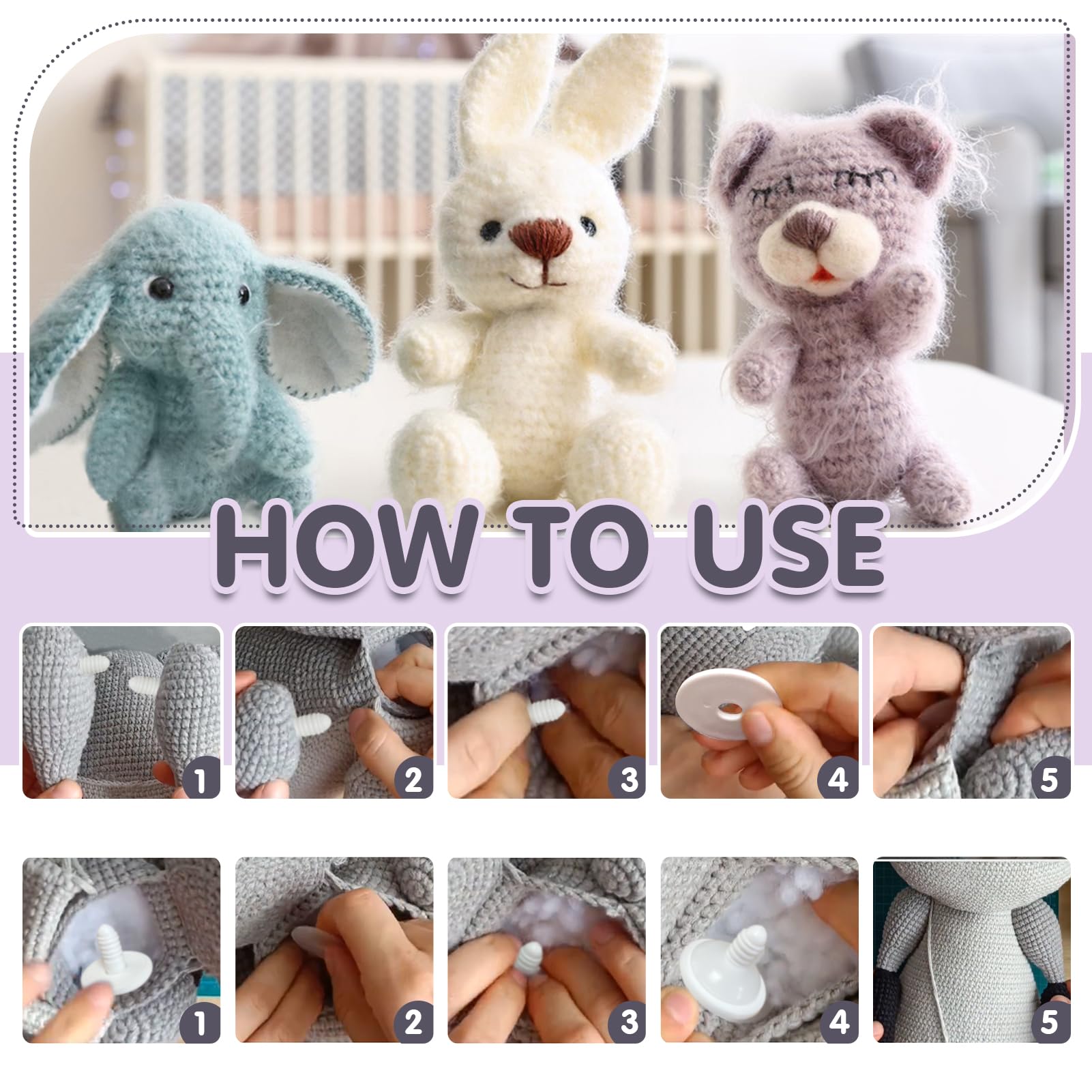 HOW TO USE

1
2
3
4
5

1
2
3
4
5