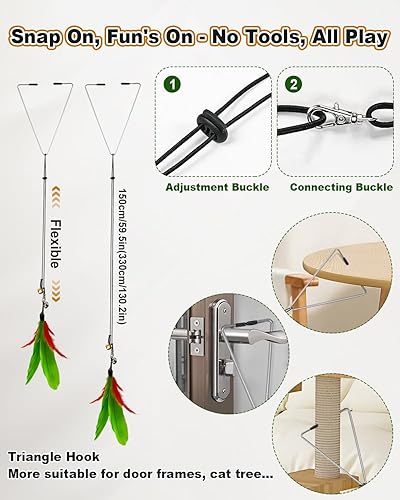 Snap On, Fun's On - No Tools, All Play

1

2

Adjustment Buckle

Connecting Buckle

Flexible

150cm/59.5in(330cm/130.2in)

Triangle Hook
More suitable for door frames, cat tree...