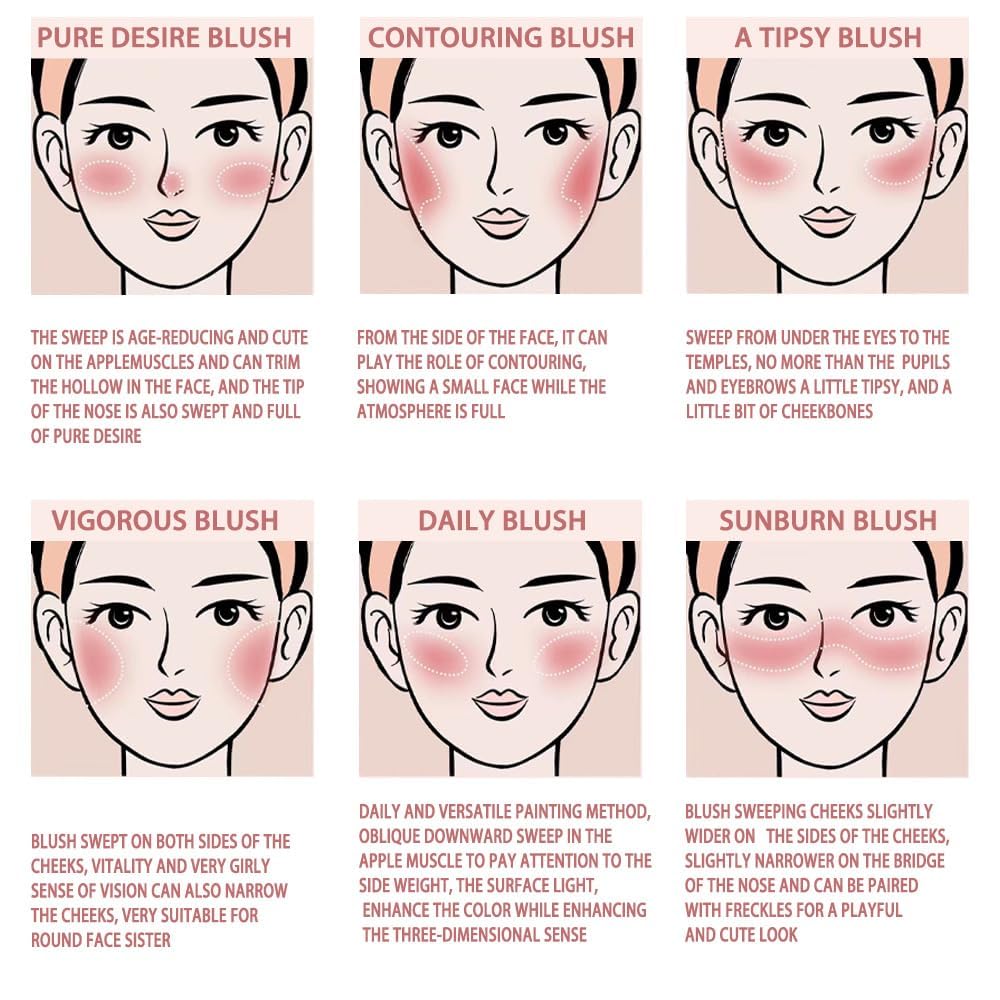 PURE DESIRE BLUSH

THE SWEEP IS AGE-REDUCING AND CUTE ON THE APPLEMUSCLES AND CAN TRIM THE HOLLOW IN THE FACE, AND THE TIP OF THE NOSE IS ALSO SWEPT AND FULL OF PURE DESIRE

CONTOURING BLUSH

FROM THE SIDE OF THE FACE, IT CAN PLAY THE ROLE OF CONTOURING, SHOWING A SMALL FACE WHILE THE ATMOSPHERE IS FULL

A TIPSY BLUSH

SWEEP FROM UNDER THE EYES TO THE TEMPLES, NO MORE THAN THE PUPILS AND EYEBROWS A LITTLE TIPSY, AND A LITTLE BIT OF CHEEKBONES

VIGOROUS BLUSH

BLUSH SWEPT ON BOTH SIDES OF THE CHEEKS, VITALITY AND VERY GIRLY SENSE OF VISION CAN ALSO NARROW THE CHEEKS, VERY SUITABLE FOR ROUND FACE SISTER

DAILY BLUSH

DAILY AND VERSATILE PAINTING METHOD, OBLIQUE DOWNWARD SWEEP IN THE APPLE MUSCLE TO PAY ATTENTION TO THE SIDE WEIGHT, THE SURFACE LIGHT, ENHANCE THE COLOR WHILE ENHANCING THE THREE-DIMENSIONAL SENSE

SUNBURN BLUSH

BLUSH SWEEPING CHEEKS SLIGHTLY WIDER ON THE SIDES OF THE CHEEKS, SLIGHTLY NARROWER ON THE BRIDGE OF THE NOSE AND CAN BE PAIRED WITH FRECKLES FOR A PLAYFUL AND CUTE LOOK