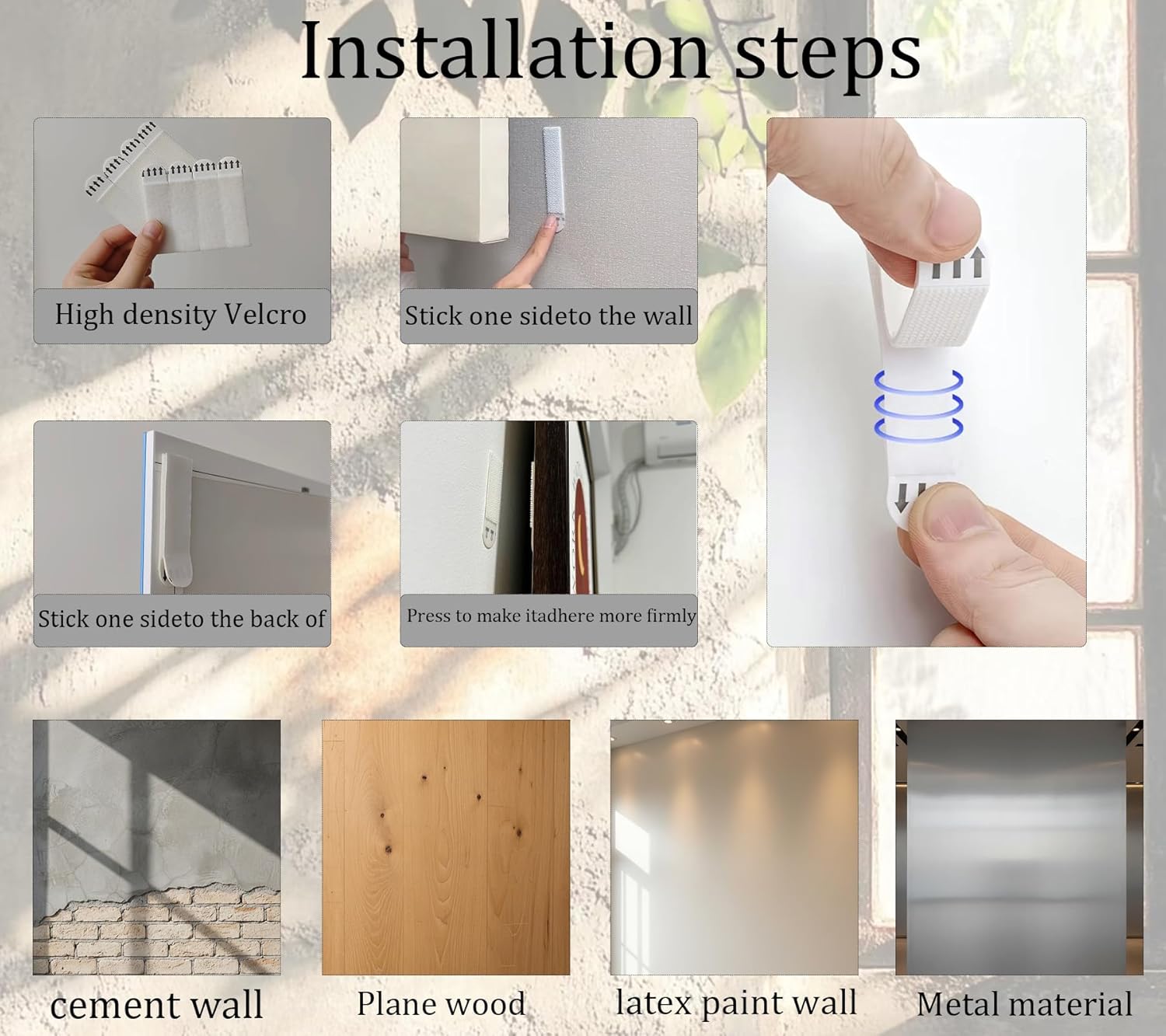 Installation steps

High density Velcro

Stick one sideto the wall

Stick one sideto the back of

Press to make itadhere more firmly

cement wall

Plane wood

latex paint wall

Metal material