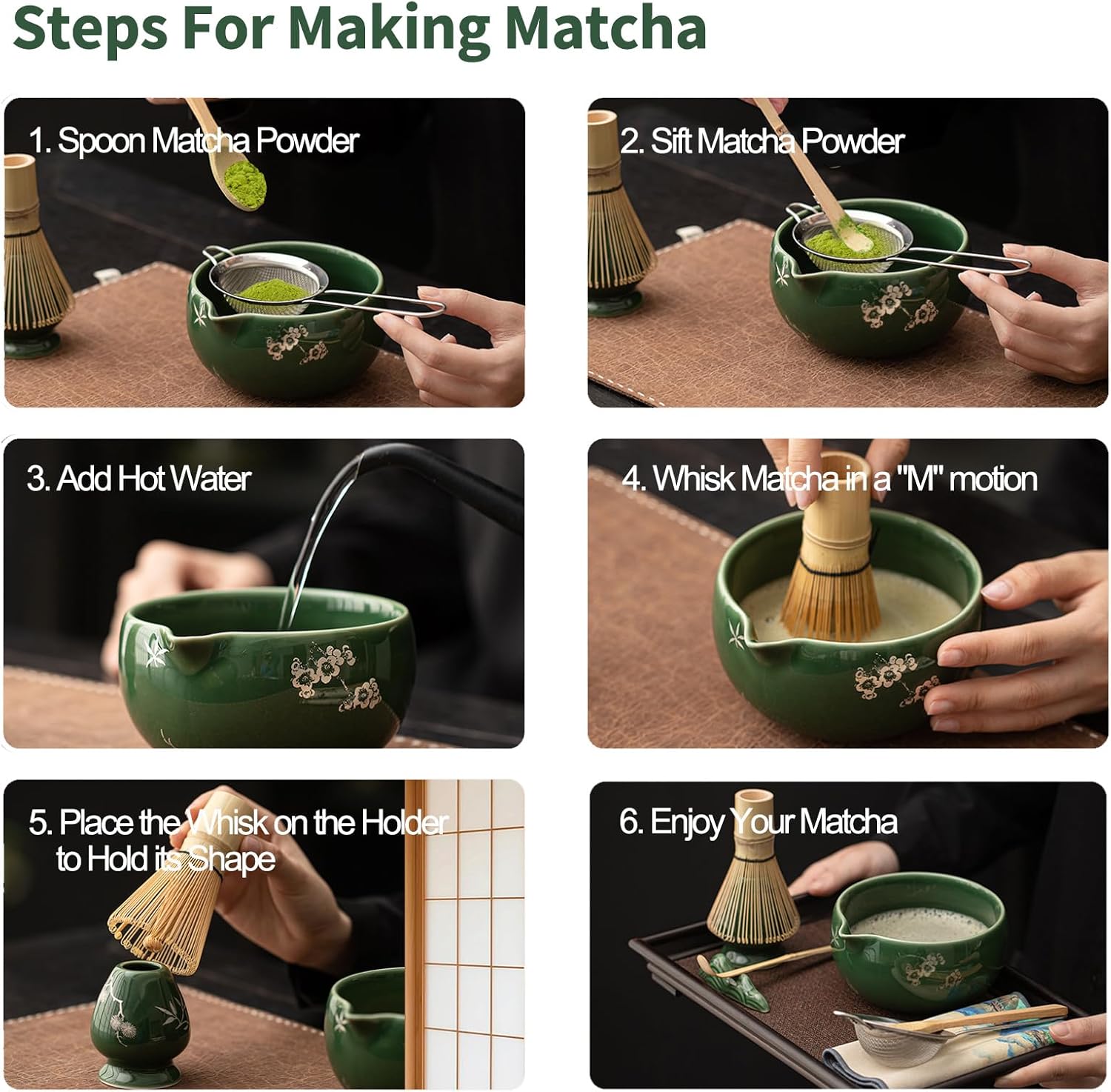 Steps For Making Matcha

1. Spoon Matcha Powder

2. Sift Matcha Powder

3. Add Hot Water

4. Whisk Matcha in a "M" motion

5. Place the Whisk on the Holder to Hold its Shape

6. Enjoy Your Matcha