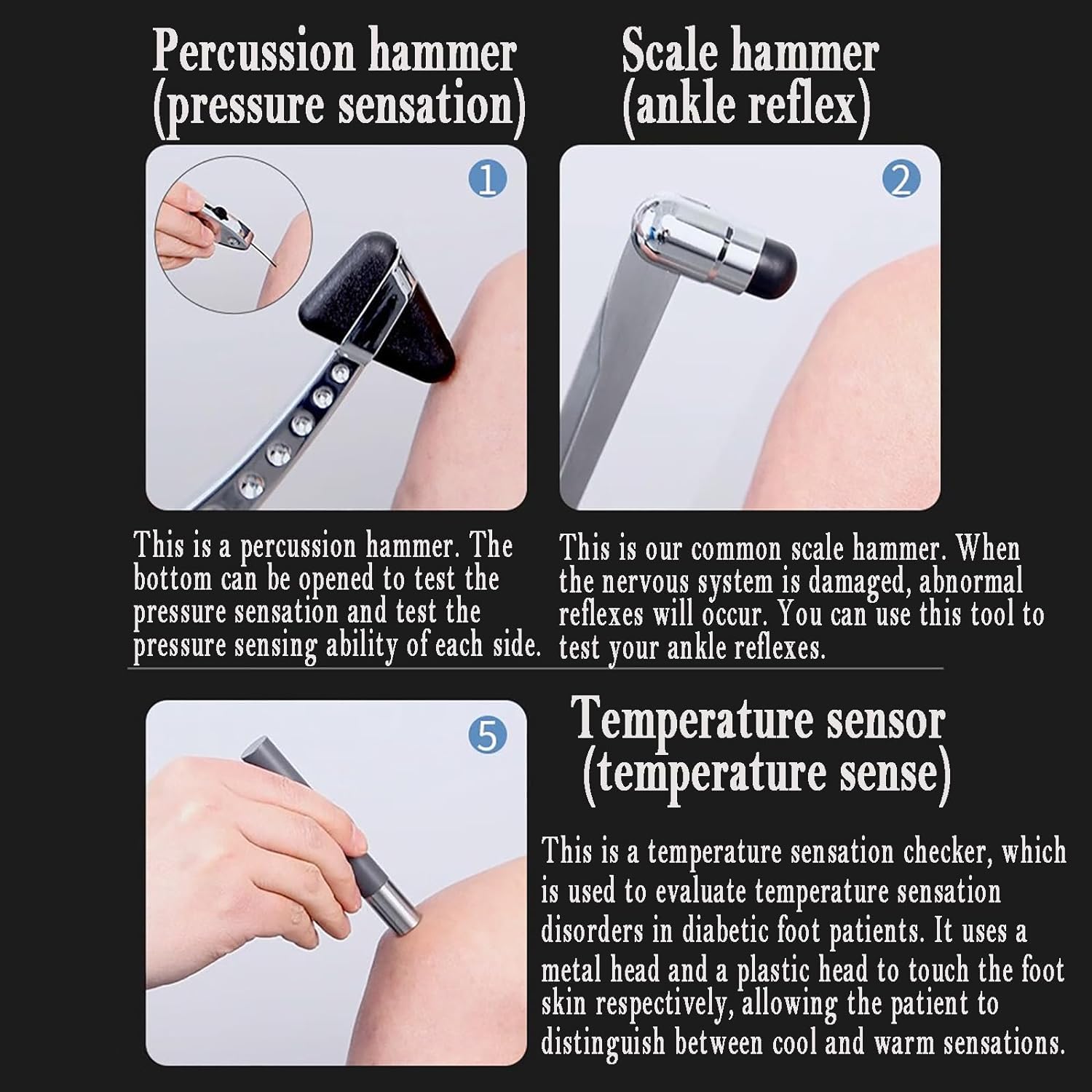 Percussion hammer (pressure sensation)

1

This is a percussion hammer. The bottom can be opened to test the pressure sensation and test the pressure sensing ability of each side.

Scale hammer (ankle reflex)

2

This is our common scale hammer. When the nervous system is damaged, abnormal reflexes will occur. You can use this tool to test your ankle reflexes.

5

Temperature sensor (temperature sense)

This is a temperature sensation checker, which is used to evaluate temperature sensation disorders in diabetic foot patients. It uses a metal head and a plastic head to touch the foot skin respectively, allowing the patient to distinguish between cool and warm sensations.