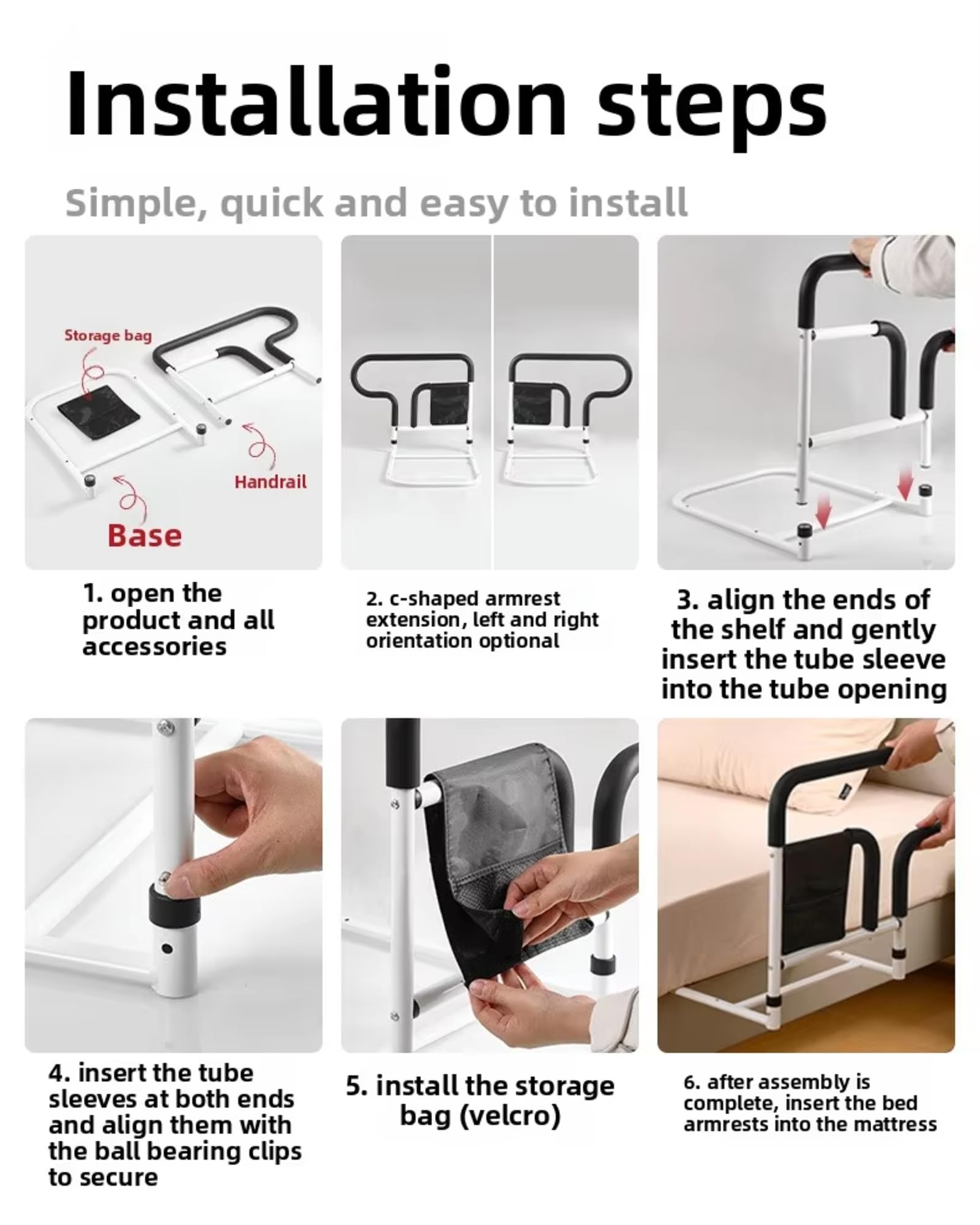 Installation steps

Simple, quick and easy to install

Storage bag

Handrail

Base

1. open the product and all accessories

2. c-shaped armrest extension, left and right orientation optional

3. align the ends of the shelf and gently insert the tube sleeve into the tube opening

4. insert the tube sleeves at both ends and align them with the ball bearing clips to secure

5. install the storage bag (velcro)

6. after assembly is complete, insert the bed armrests into the mattress