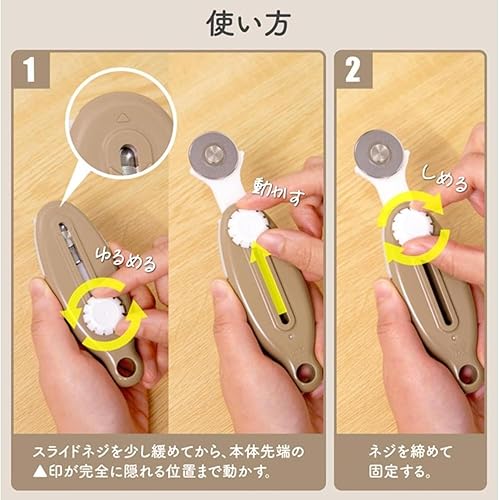 使い方

1

ゆるめる

動かす

スライドネジを少し緩めてから、本体先端の▲印が完全に隠れる位置まで動かす。

2

しめる

ネジを締めて固定する。