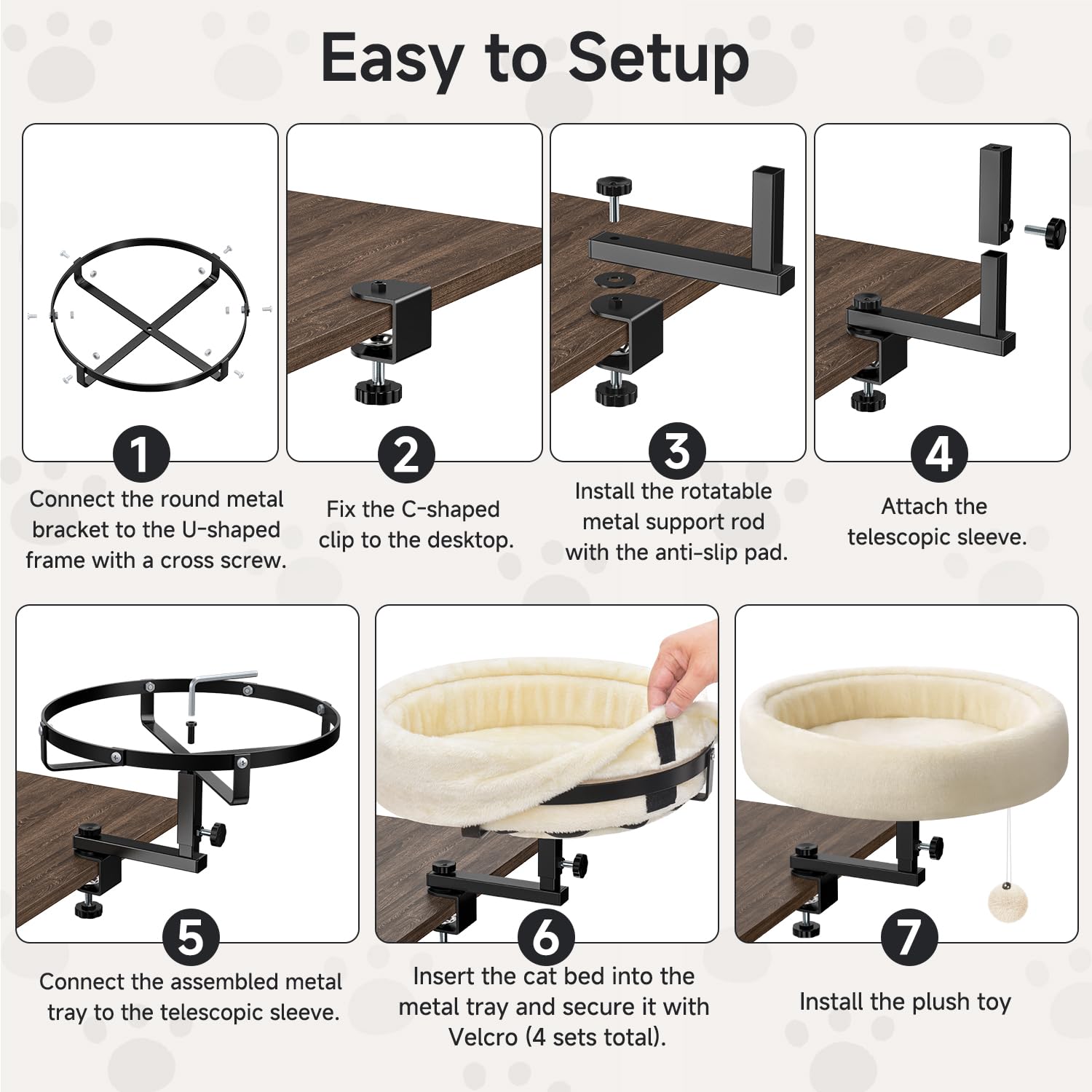 Easy to Setup

1
Connect the round metal bracket to the U-shaped frame with a cross screw.

2
Fix the C-shaped clip to the desktop.

3
Install the rotatable metal support rod with the anti-slip pad.

4
Attach the telescopic sleeve.

5
Connect the assembled metal tray to the telescopic sleeve.

6
Insert the cat bed into the metal tray and secure it with Velcro (4 sets total).

7
Install the plush toy