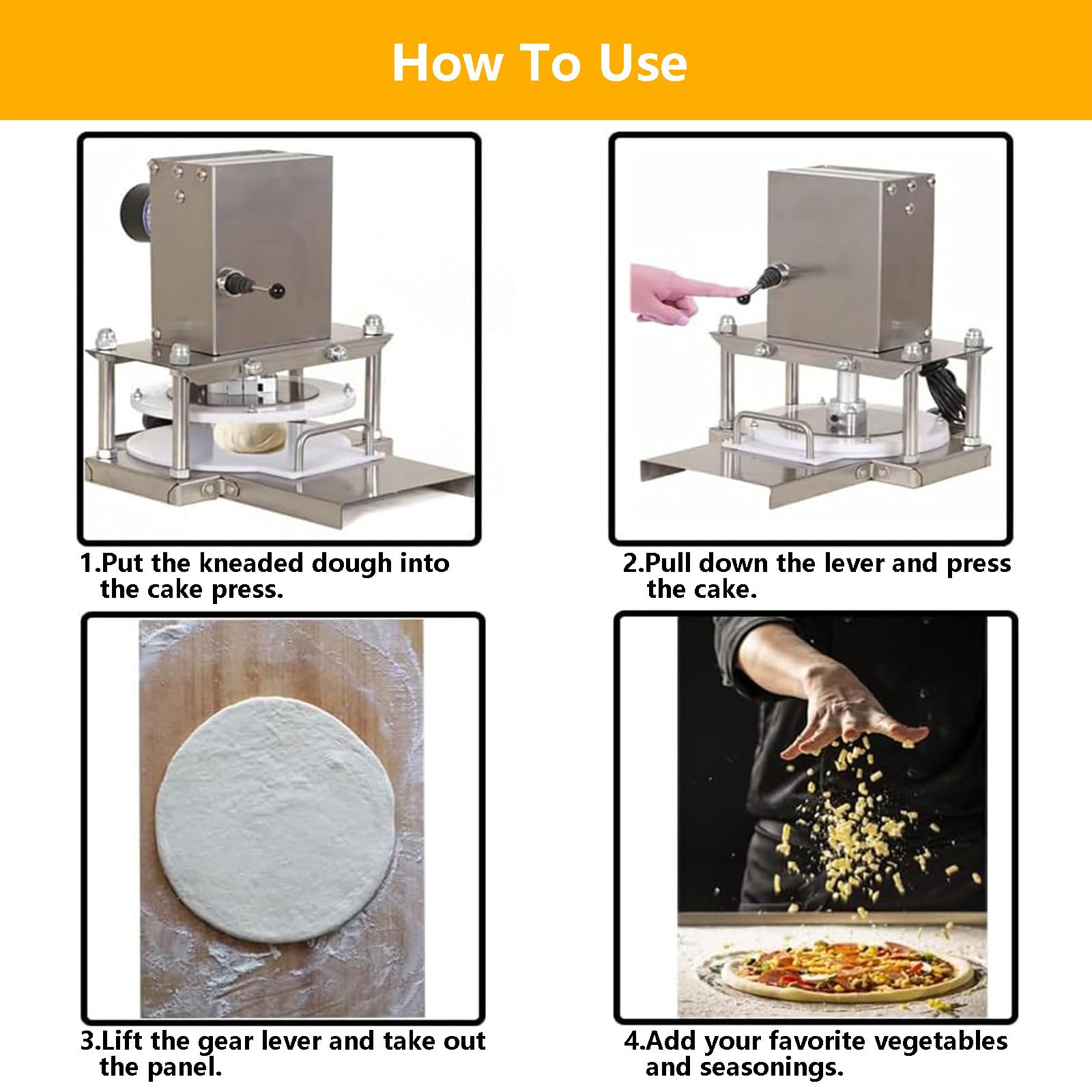 How To Use

1.Put the kneaded dough into the cake press.

2.Pull down the lever and press the cake.

3.Lift the gear lever and take out the panel.

4.Add your favorite vegetables and seasonings.