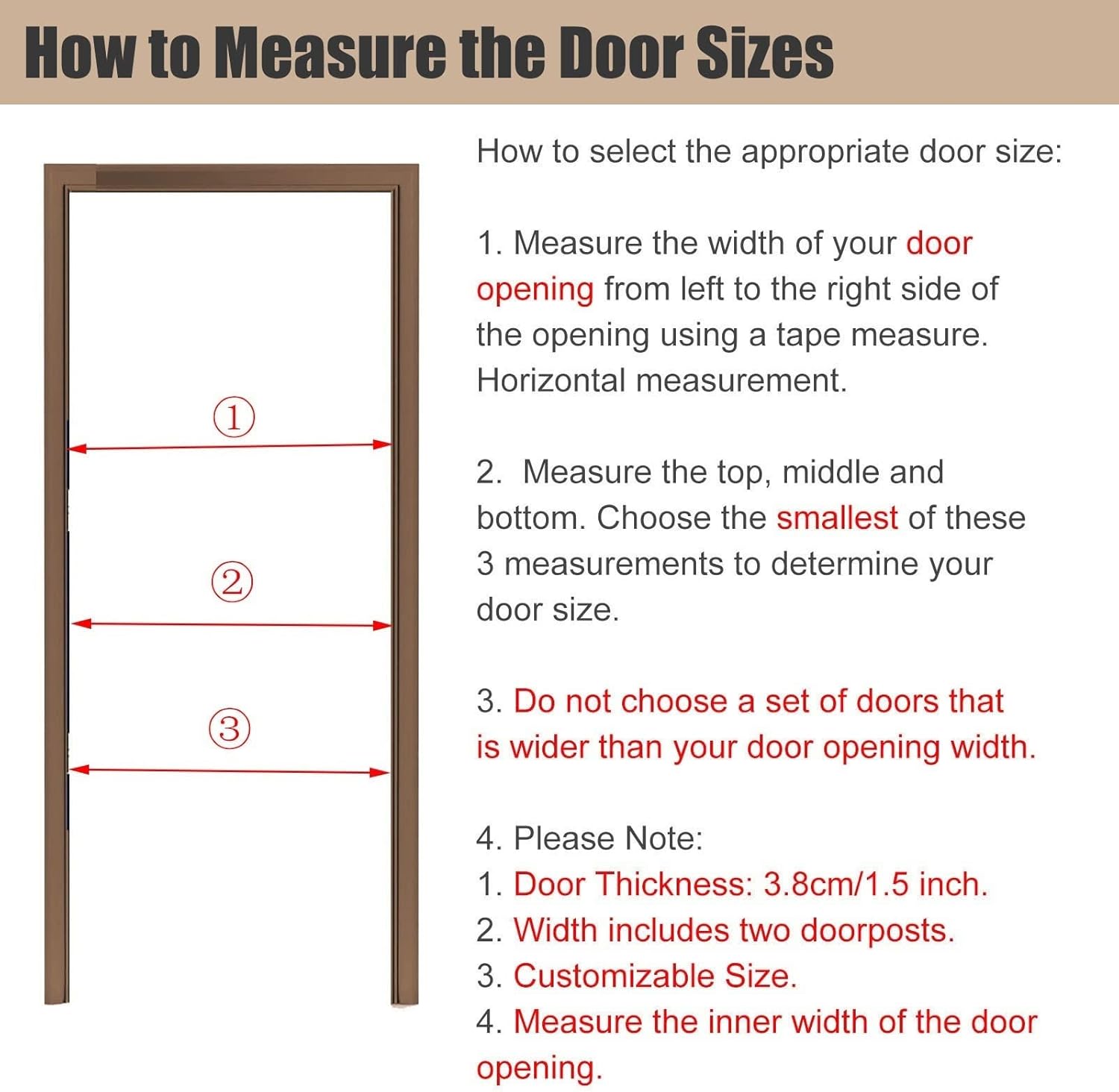 How to Measure the Door Sizes

①

②

③

How to select the appropriate door size:

1. Measure the width of your door opening from left to the right side of the opening using a tape measure. Horizontal measurement.

2. Measure the top, middle and bottom. Choose the smallest of these 3 measurements to determine your door size.

3. Do not choose a set of doors that is wider than your door opening width.

4. Please Note:
1. Door Thickness: 3.8cm/1.5 inch.
2. Width includes two doorposts.
3. Customizable Size.
4. Measure the inner width of the door opening.