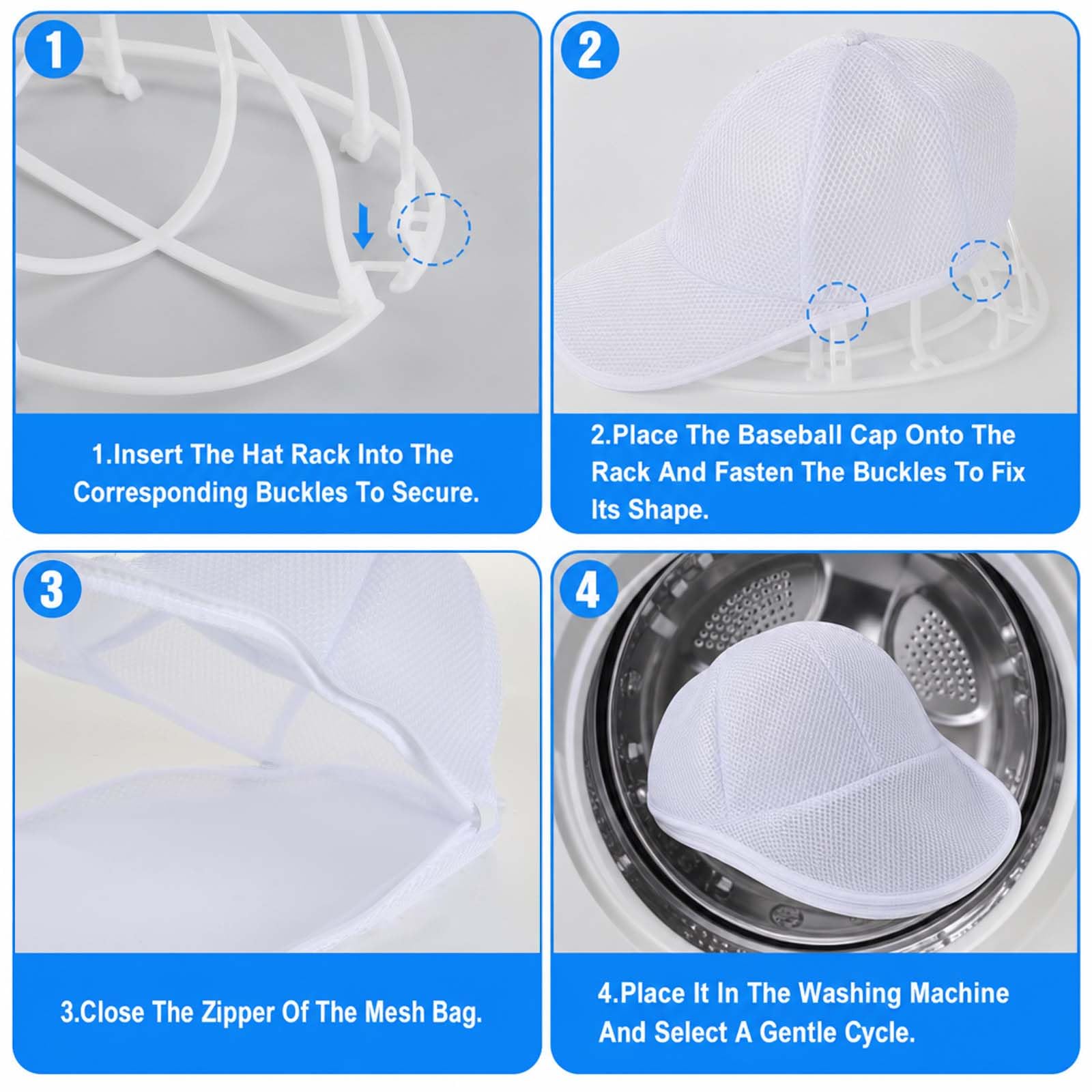 1

1.Insert The Hat Rack Into The Corresponding Buckles To Secure.

2

2.Place The Baseball Cap Onto The Rack And Fasten The Buckles To Fix Its Shape.

3

3.Close The Zipper Of The Mesh Bag.

4

4.Place It In The Washing Machine And Select A Gentle Cycle.