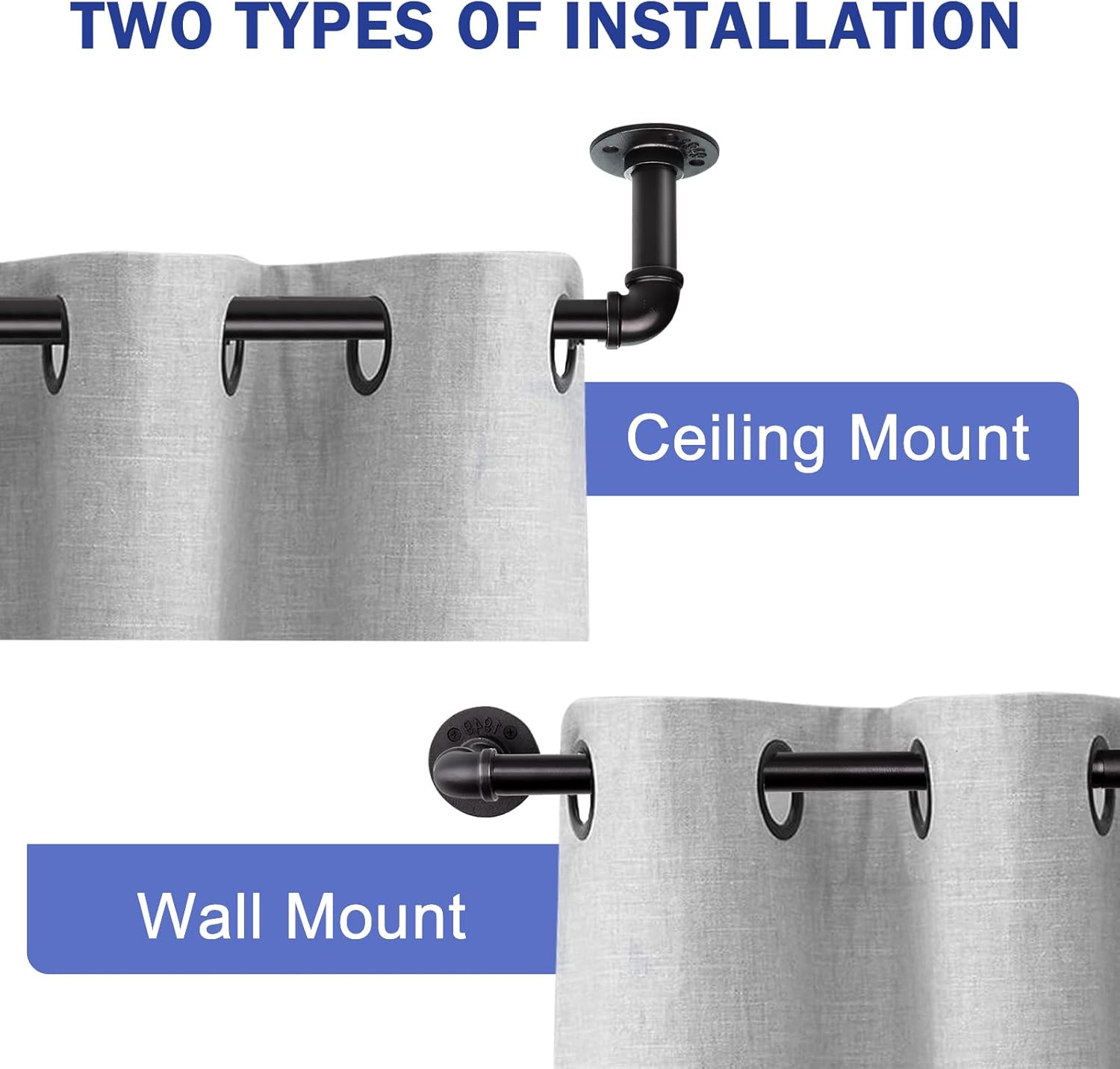 TWO TYPES OF INSTALLATION

Ceiling Mount

Wall Mount