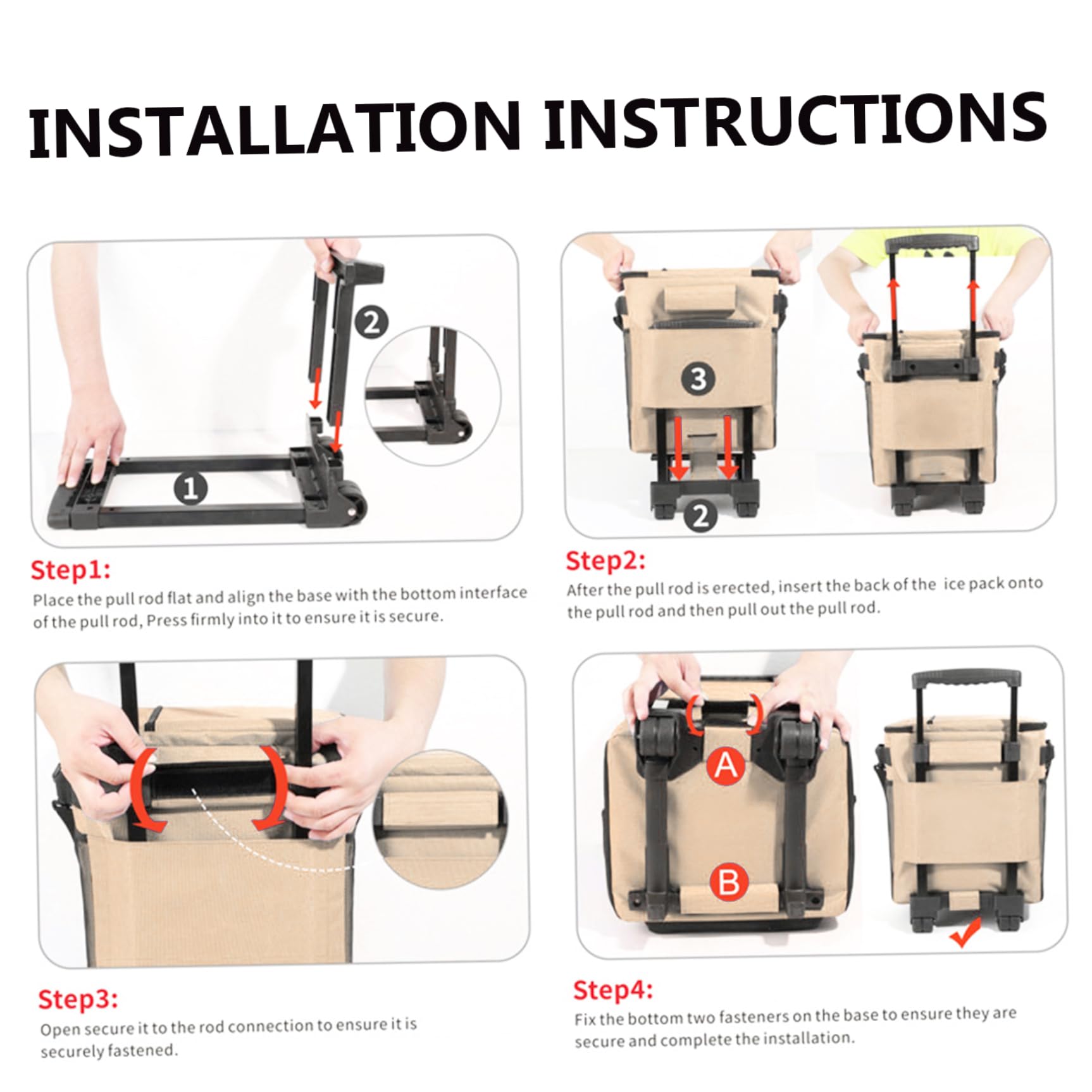 INSTALLATION INSTRUCTIONS

2

1

3

2

Step1:
Place the pull rod flat and align the base with the bottom interface of the pull rod, Press firmly into it to ensure it is secure.

Step2:
After the pull rod is erected, insert the back of the ice pack onto the pull rod and then pull out the pull rod.

A

B

Step3:
Open secure it to the rod connection to ensure it is securely fastened.

Step4:
Fix the bottom two fasteners on the base to ensure they are secure and complete the installation.