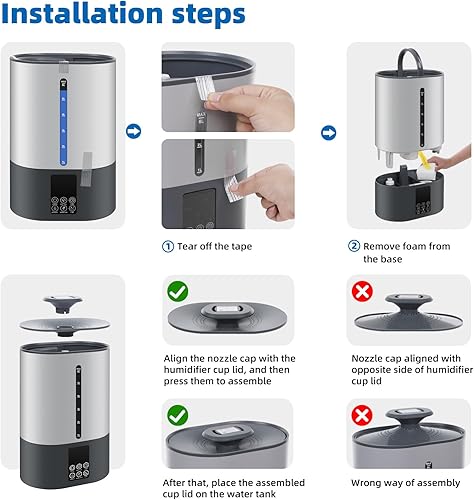 Installation steps

① Tear off the tape

② Remove foam from the base

Align the nozzle cap with the humidifier cup lid, and then press them to assemble

Nozzle cap aligned with opposite side of humidifier cup lid

After that, place the assembled cup lid on the water tank

Wrong way of assembly