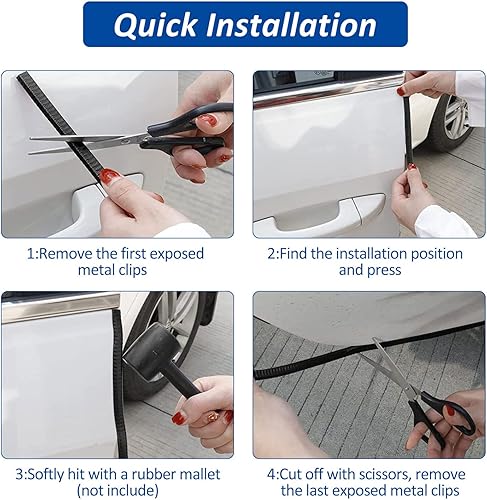 Quick Installation

1:Remove the first exposed metal clips

2:Find the installation position and press

3:Softly hit with a rubber mallet (not include)

4:Cut off with scissors, remove the last exposed metal clips