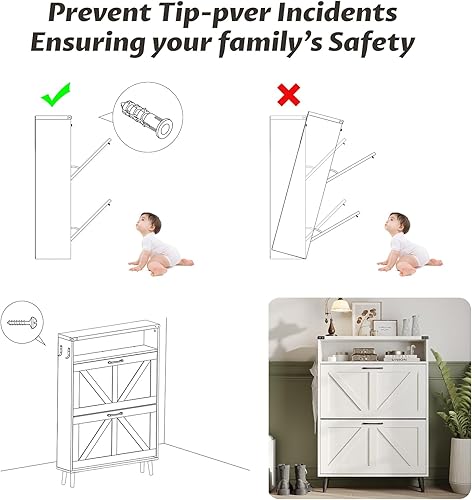 Prevent Tip-pver Incidents
Ensuring your family's Safety