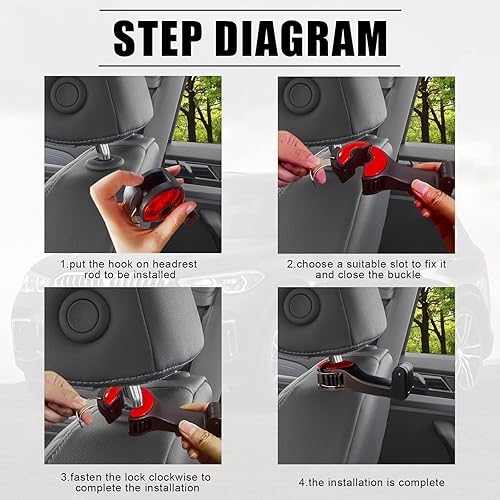 STEP DIAGRAM

1.put the hook on headrest rod to be installed

2.choose a suitable slot to fix it and close the buckle

3.fasten the lock clockwise to complete the installation

4.the installation is complete