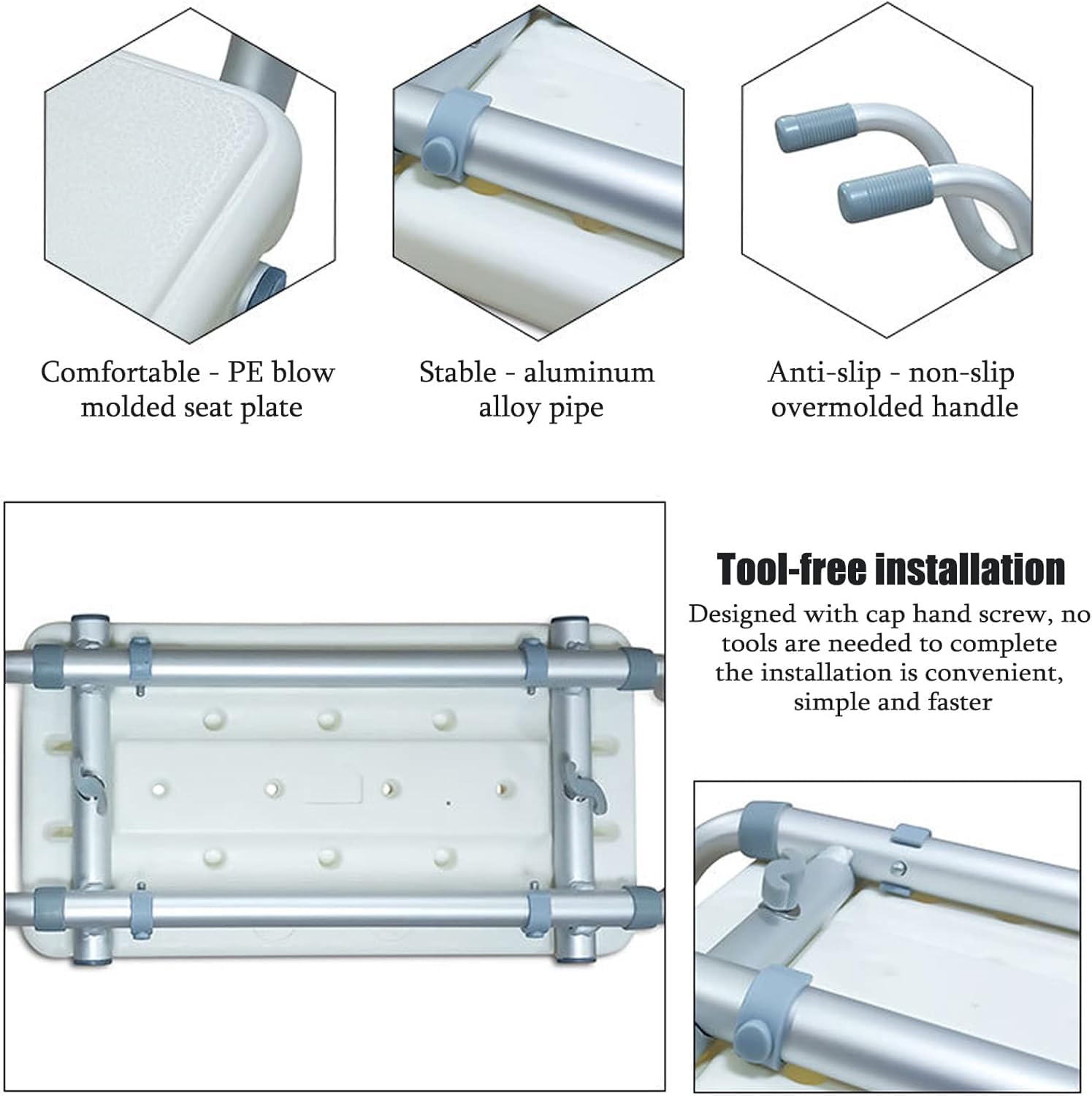 Comfortable - PE blow molded seat plate

Stable - aluminum alloy pipe

Anti-slip - non-slip overmolded handle

Tool-free installation

Designed with cap hand screw, no tools are needed to complete the installation is convenient, simple and faster