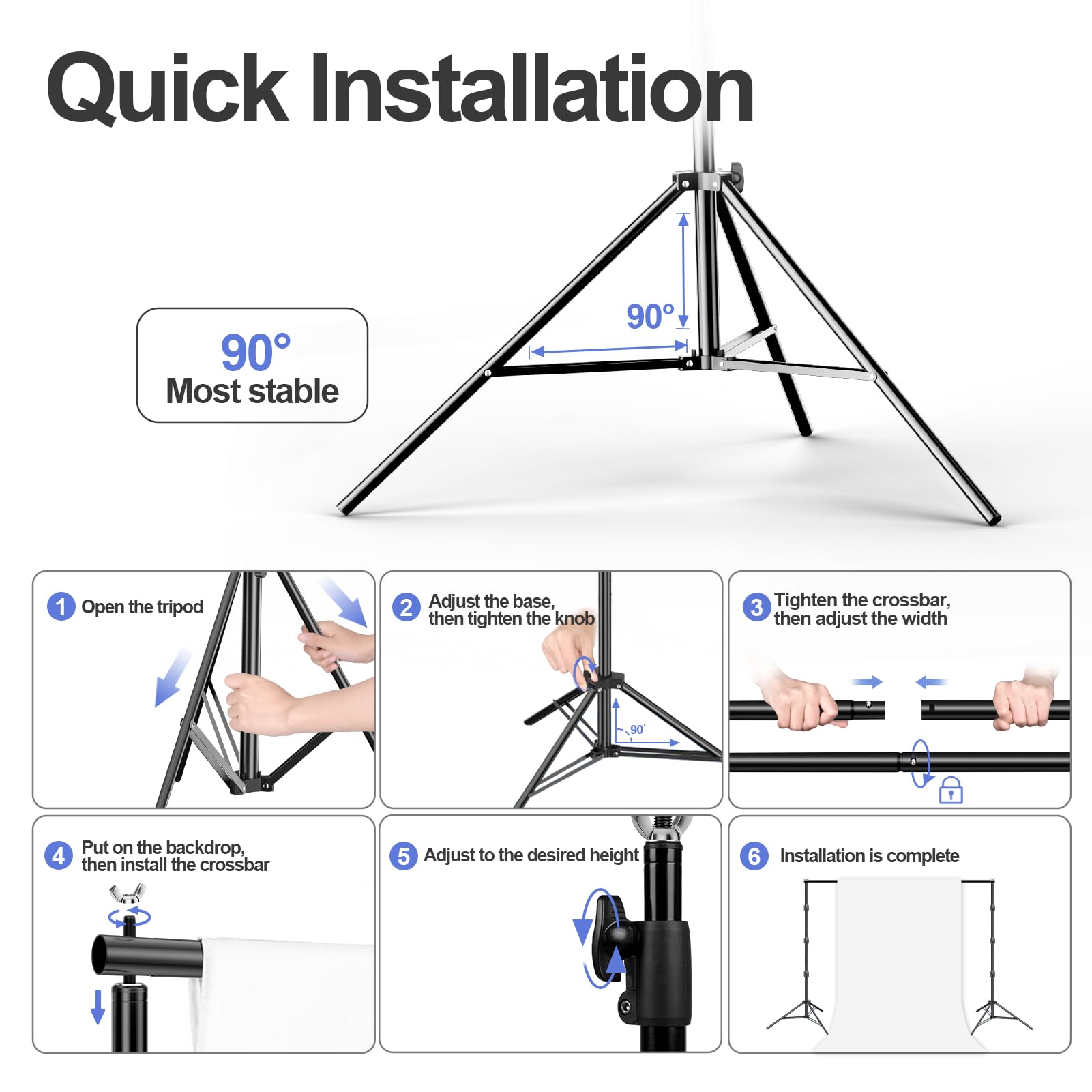 Quick Installation

90°
Most stable

90°

1 Open the tripod

2 Adjust the base, then tighten the knob

90°

3 Tighten the crossbar, then adjust the width

4 Put on the backdrop, then install the crossbar

5 Adjust to the desired height

6 Installation is complete