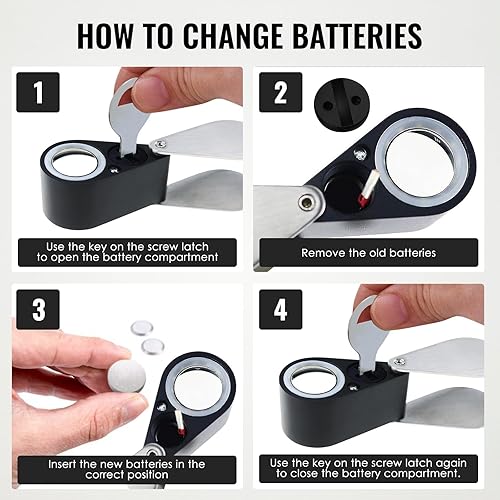 HOW TO CHANGE BATTERIES

1

Use the key on the screw latch to open the battery compartment

2

Remove the old batteries

3

Insert the new batteries in the correct position

4

Use the key on the screw latch again to close the battery compartment.