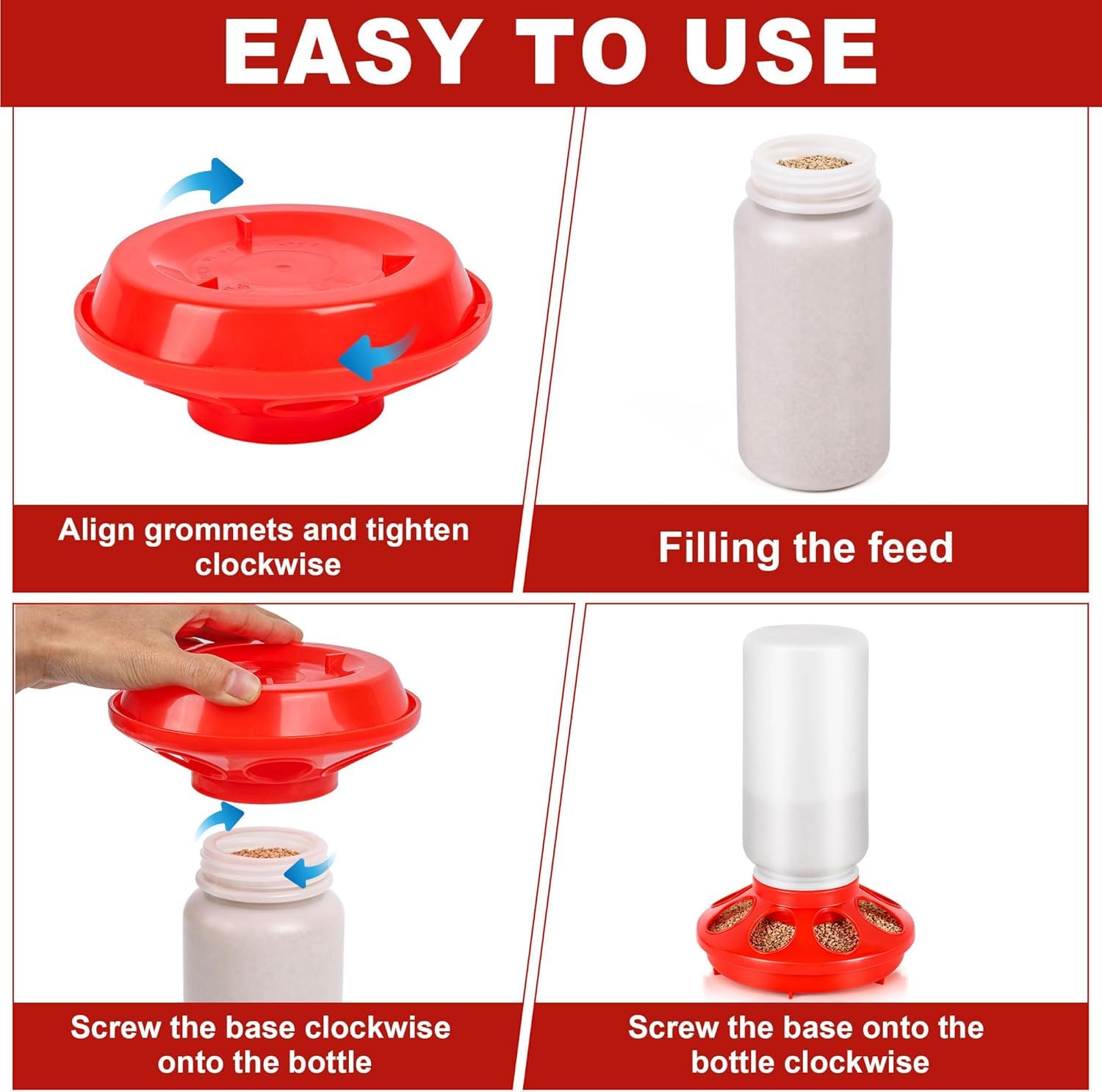 EASY TO USE

Align grommets and tighten clockwise

Filling the feed

Screw the base clockwise onto the bottle

Screw the base onto the bottle clockwise