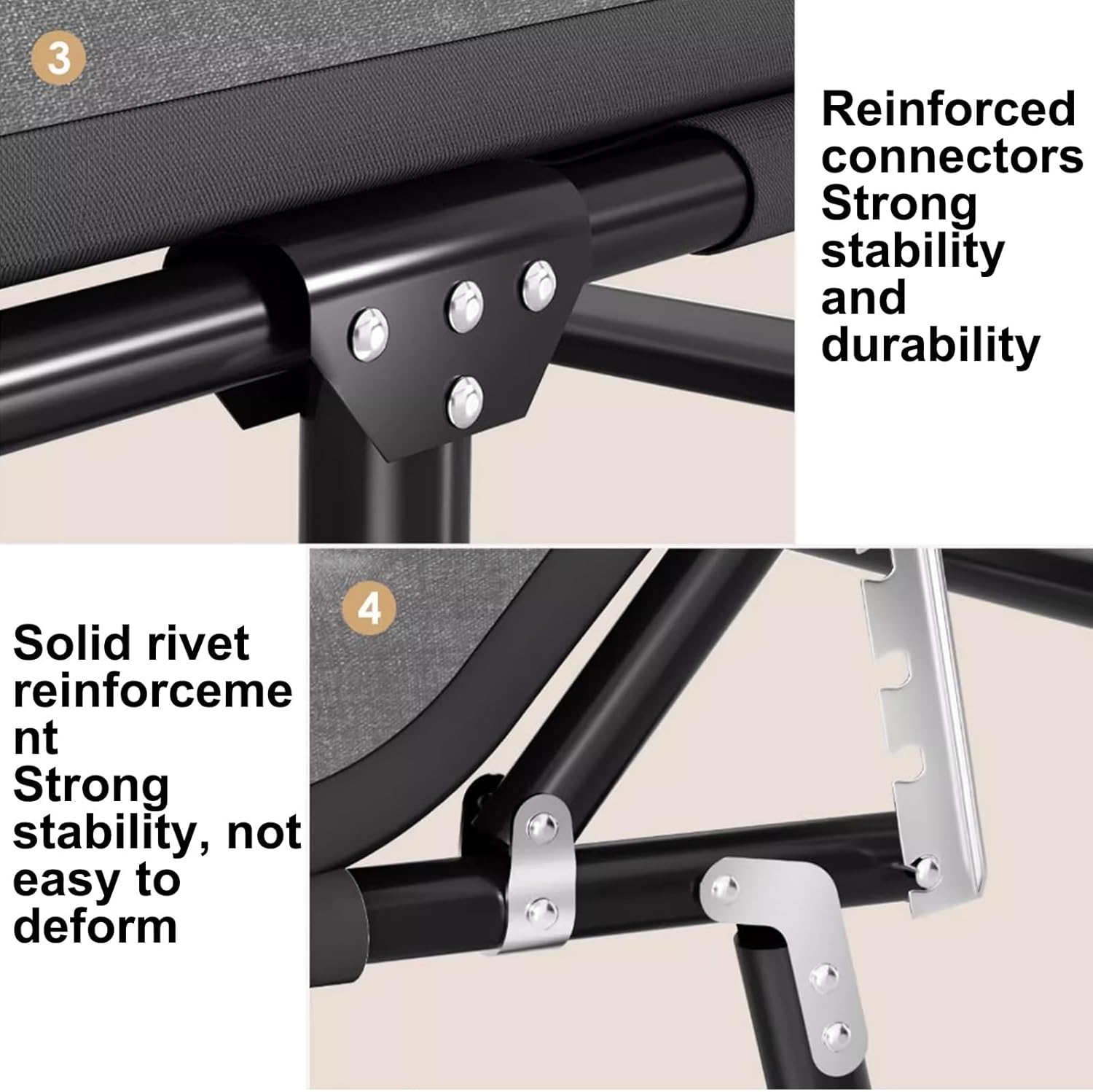 3

Reinforced connectors Strong stability and durability

4

Solid rivet reinforceme nt Strong stability, not easy to deform