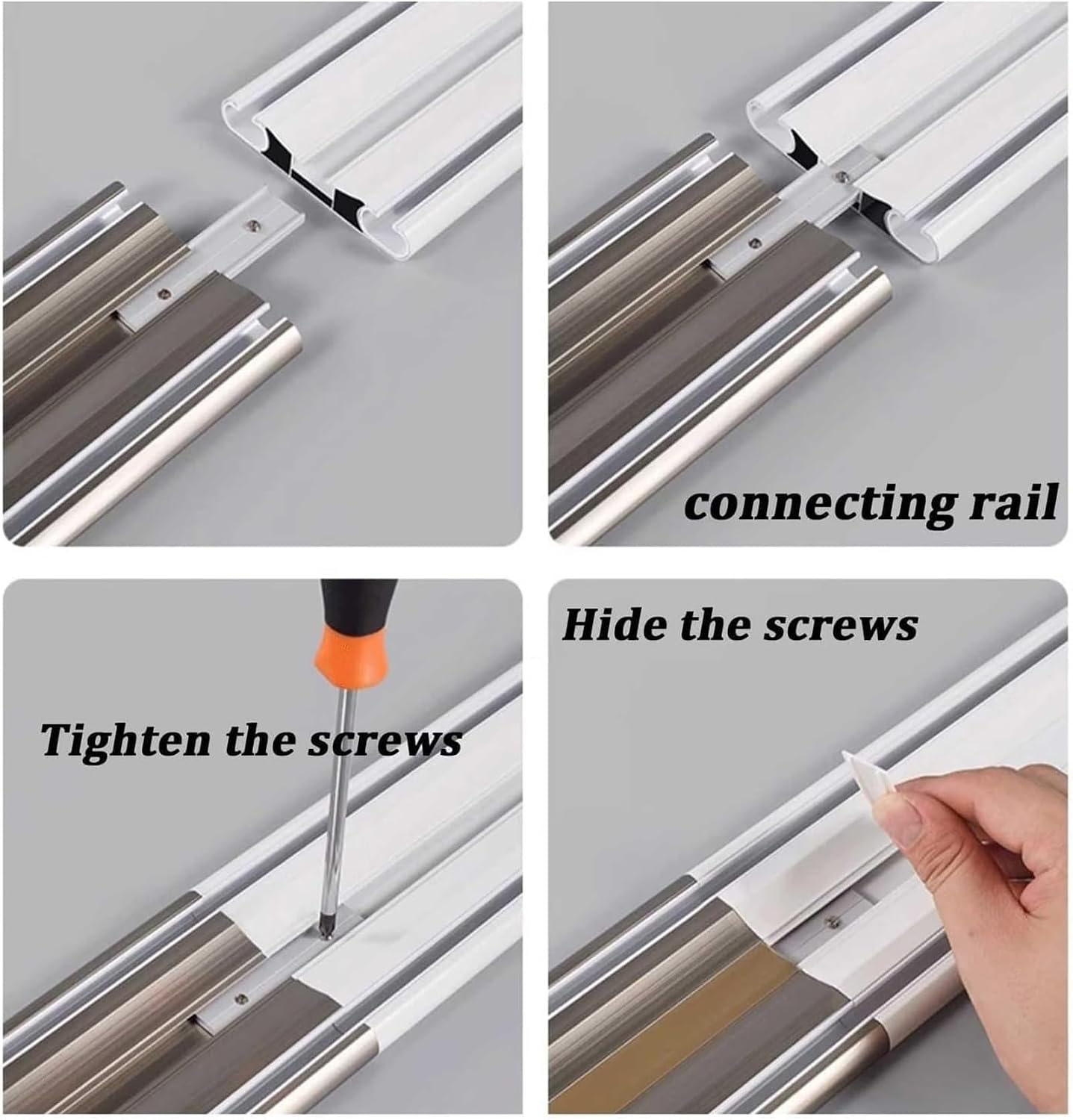 connecting rail

Tighten the screws

Hide the screws