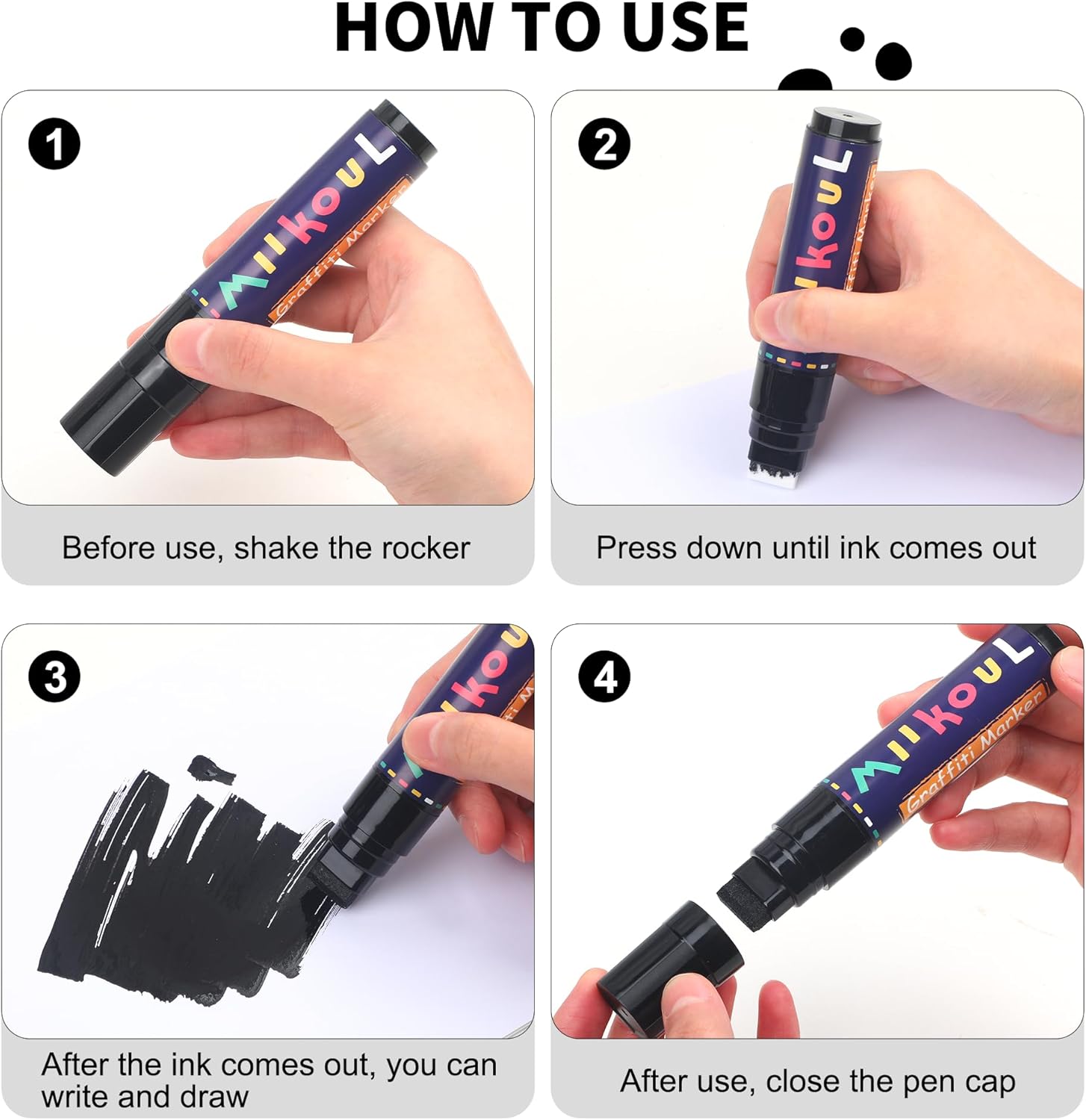 HOW TO USE

1

MIIkouL

Graffiti Marker

Before use, shake the rocker

2

MIIkouL

Graffiti Marker

Press down until ink comes out

3

MIIkouL

After the ink comes out, you can write and draw

4

MIIkouL

Graffiti Marker

After use, close the pen cap