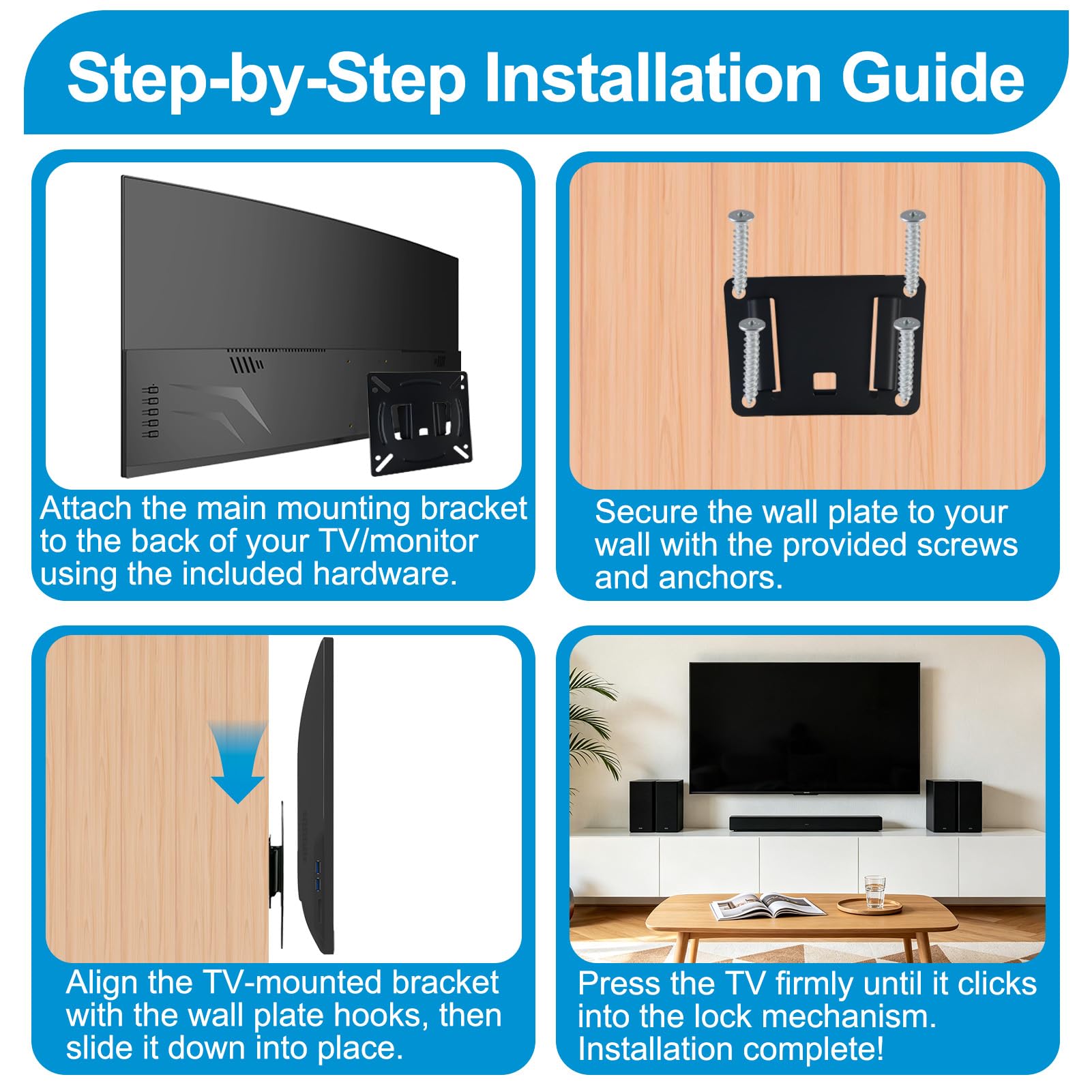 Step-by-Step Installation Guide

Attach the main mounting bracket to the back of your TV/monitor using the included hardware.

Secure the wall plate to your wall with the provided screws and anchors.

Align the TV-mounted bracket with the wall plate hooks, then slide it down into place.

Press the TV firmly until it clicks into the lock mechanism. Installation complete!