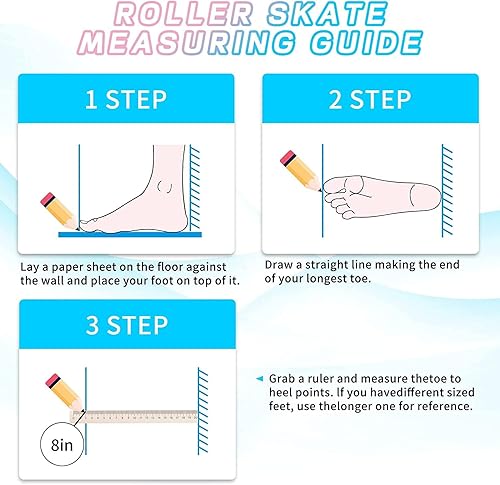 ROLLER SKATE MEASURING GUIDE

1 STEP

Lay a paper sheet on the floor against the wall and place your foot on top of it.

2 STEP

Draw a straight line making the end of your longest toe.

3 STEP

8in

Grab a ruler and measure thetoe to heel points. If you havedifferent sized feet, use thelonger one for reference.