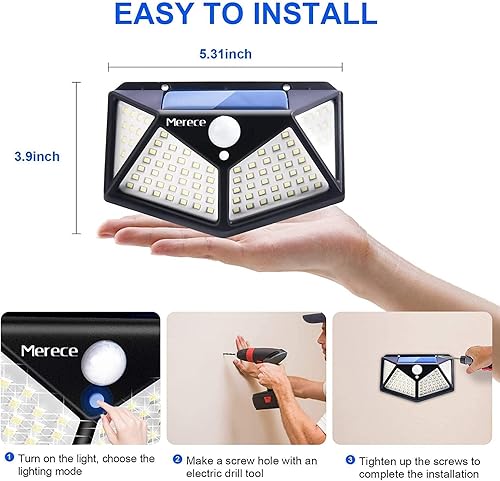 EASY TO INSTALL

5.31inch

3.9inch

Merece

Merece

1 Turn on the light, choose the lighting mode

2 Make a screw hole with an electric drill tool

3 Tighten up the screws to complete the installation