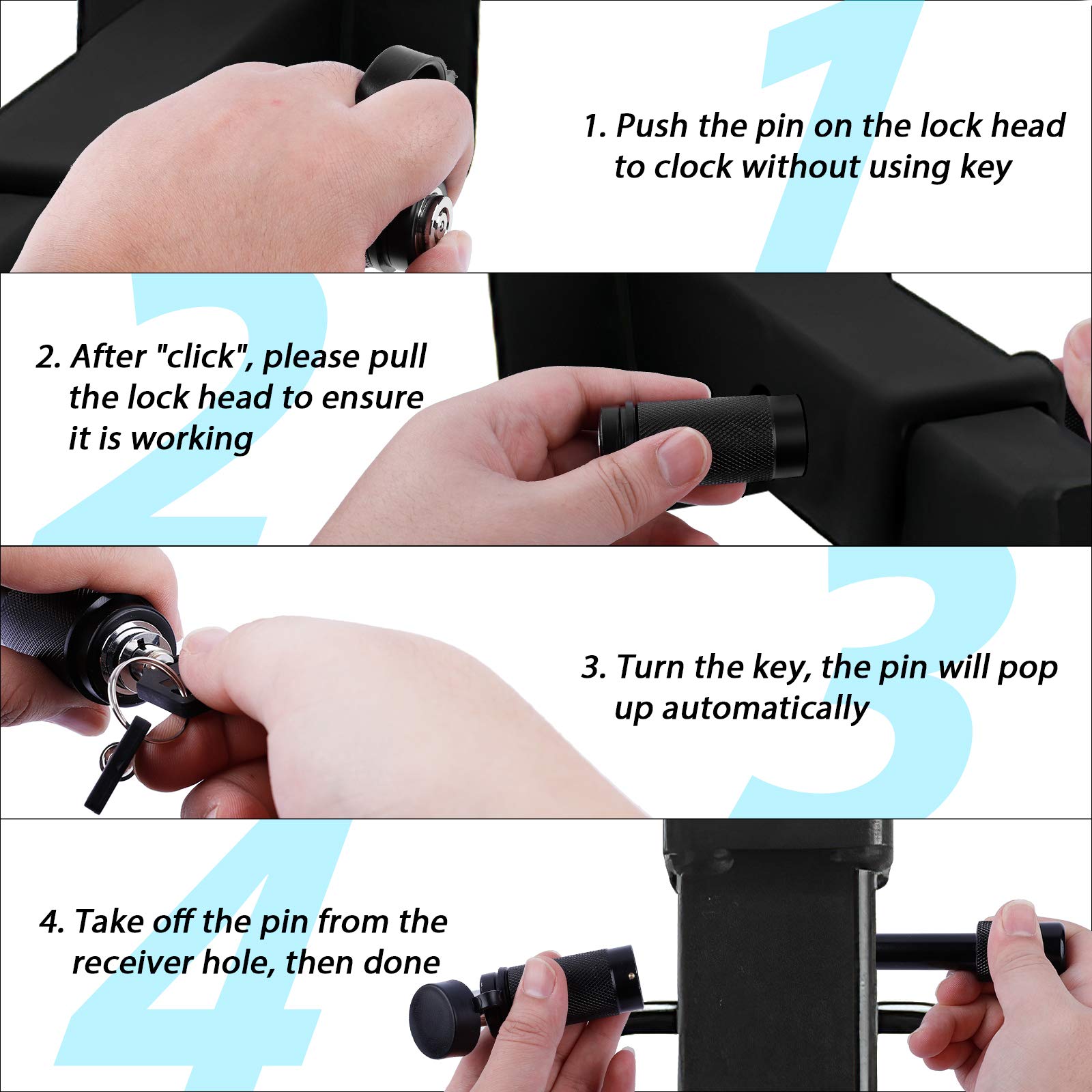 1

1. Push the pin on the lock head to clock without using key

2

2. After "click", please pull the lock head to ensure it is working

3

3. Turn the key, the pin will pop up automatically

4

4. Take off the pin from the receiver hole, then done