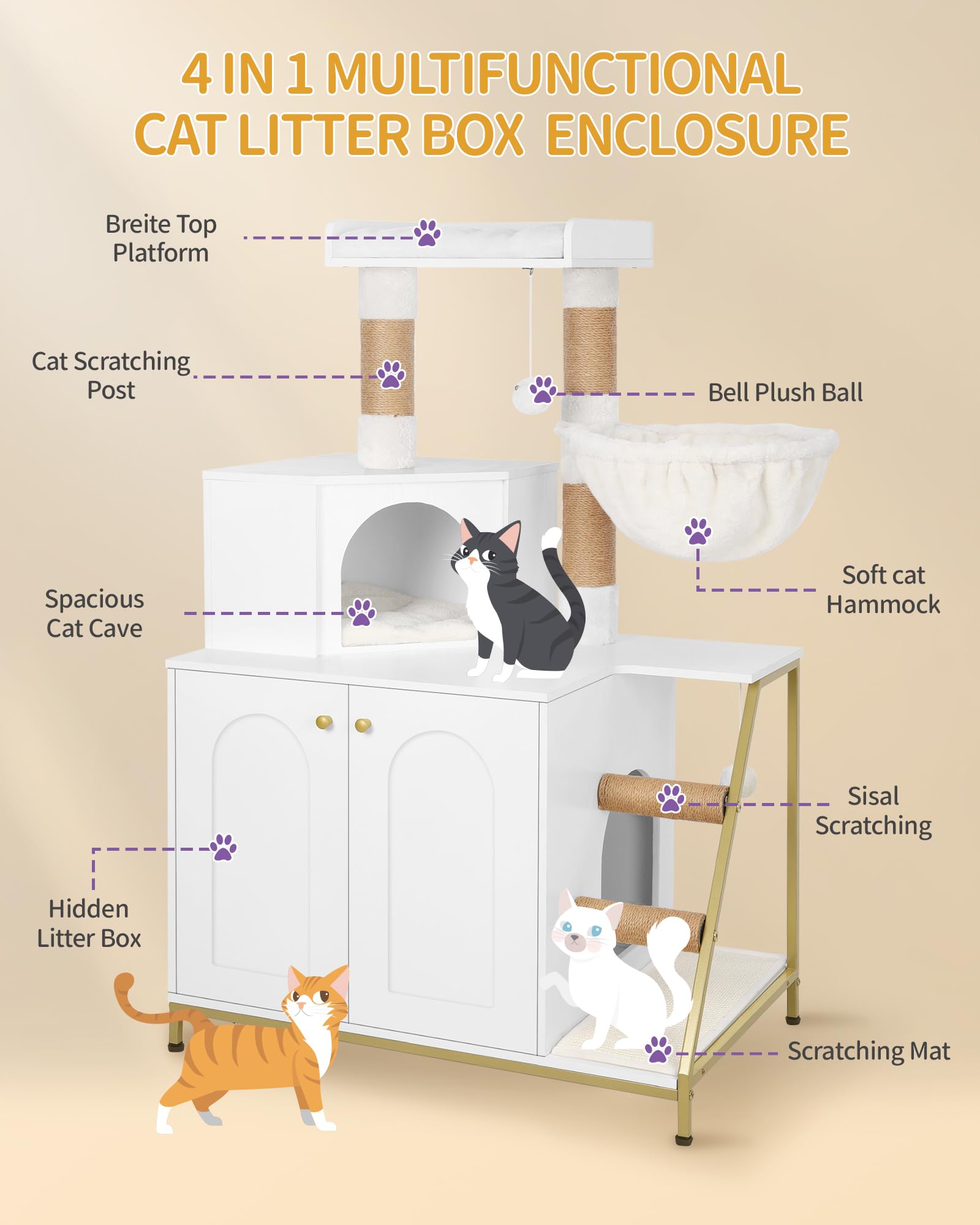 4 IN 1 MULTIFUNCTIONAL CAT LITTER BOX ENCLOSURE

Breite Top Platform

Cat Scratching Post

Bell Plush Ball

Soft cat Hammock

Spacious Cat Cave

Sisal Scratching

Hidden Litter Box

Scratching Mat