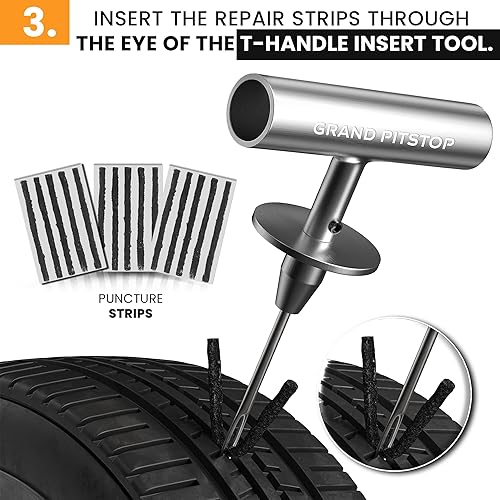 3.

INSERT THE REPAIR STRIPS THROUGH THE EYE OF THE T-HANDLE INSERT TOOL.

GRAND PITSTOP

PUNCTURE STRIPS